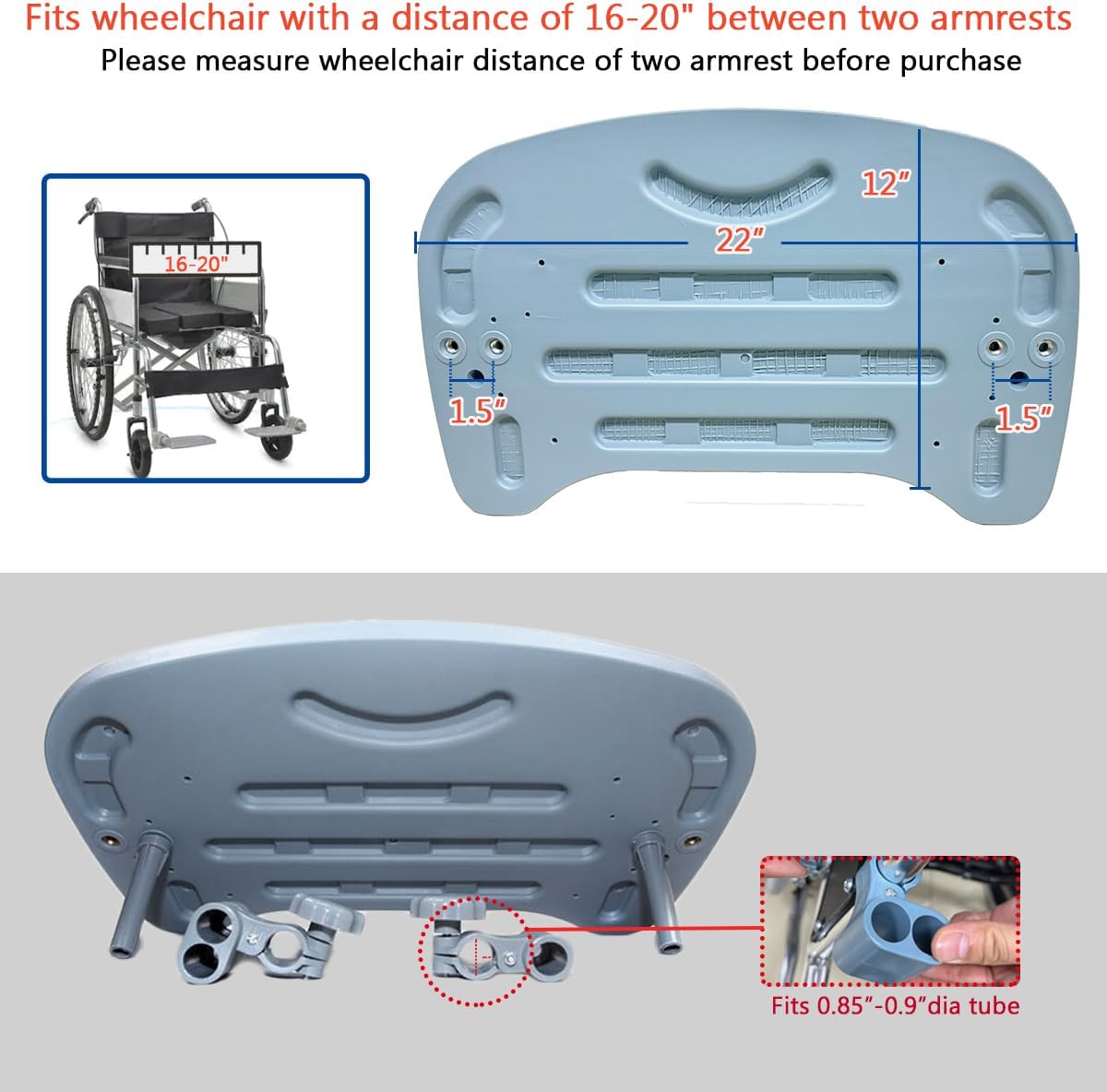 Fits wheelchair with a distance of 16-20" between two armrests
Please measure wheelchair distance of two armrest before purchase

16-20"

12"
22"
1.5"
1.5"

Fits 0.85"-0.9"dia tube