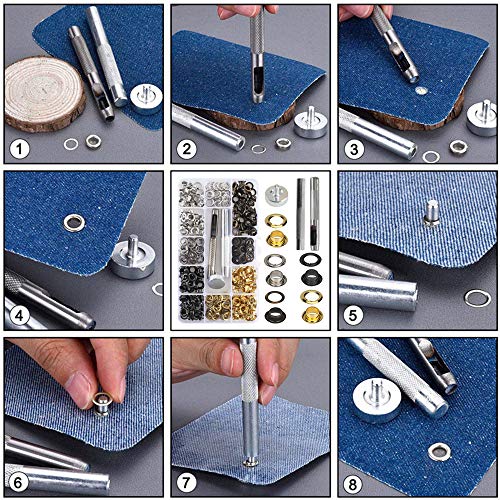 1

2

3

4

5

6

7

8