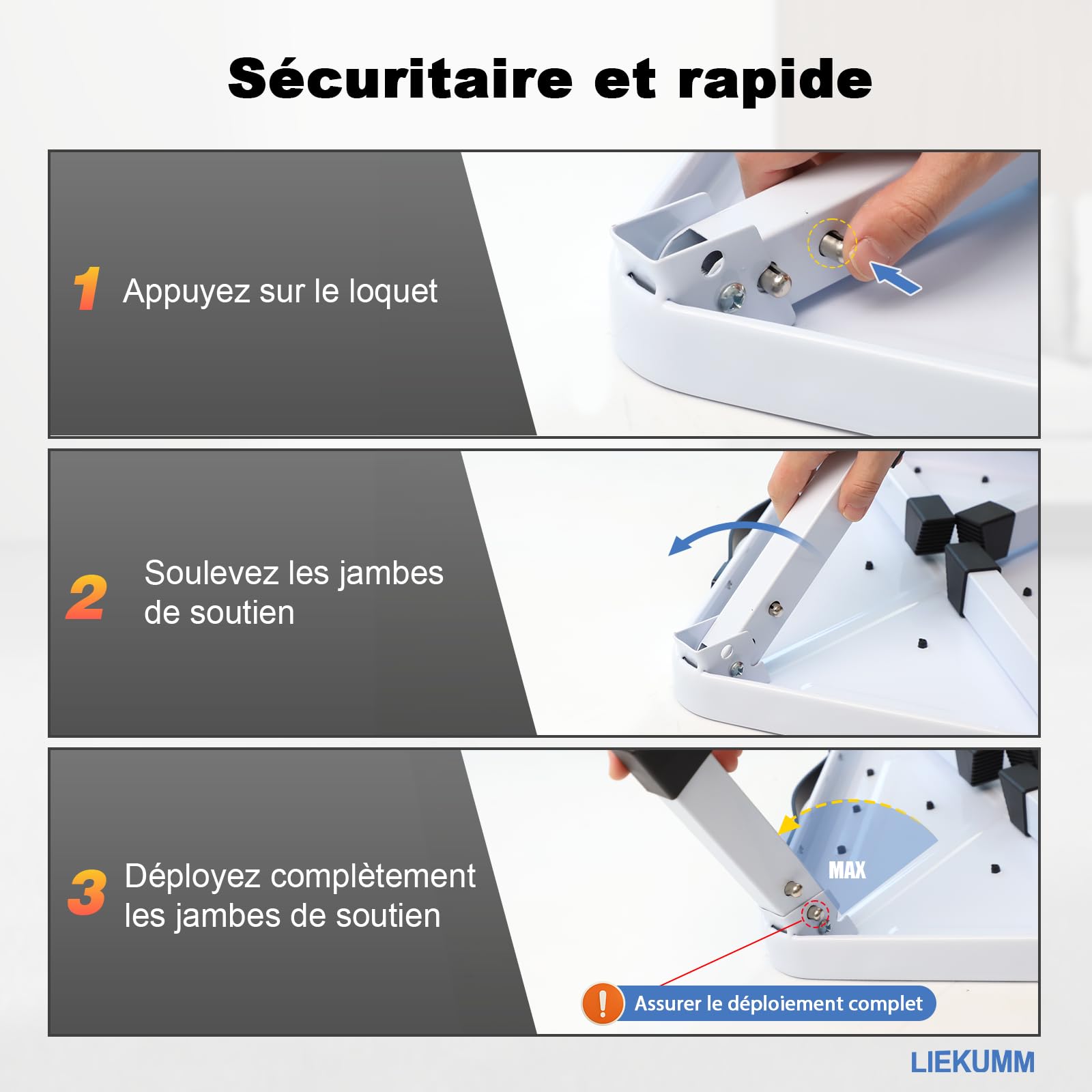 Sécuritaire et rapide

1 Appuyez sur le loquet

2 Soulevez les jambes de soutien

3 Déployez complètement les jambes de soutien

MAX

! Assurer le déploiement complet

LIEKUMM