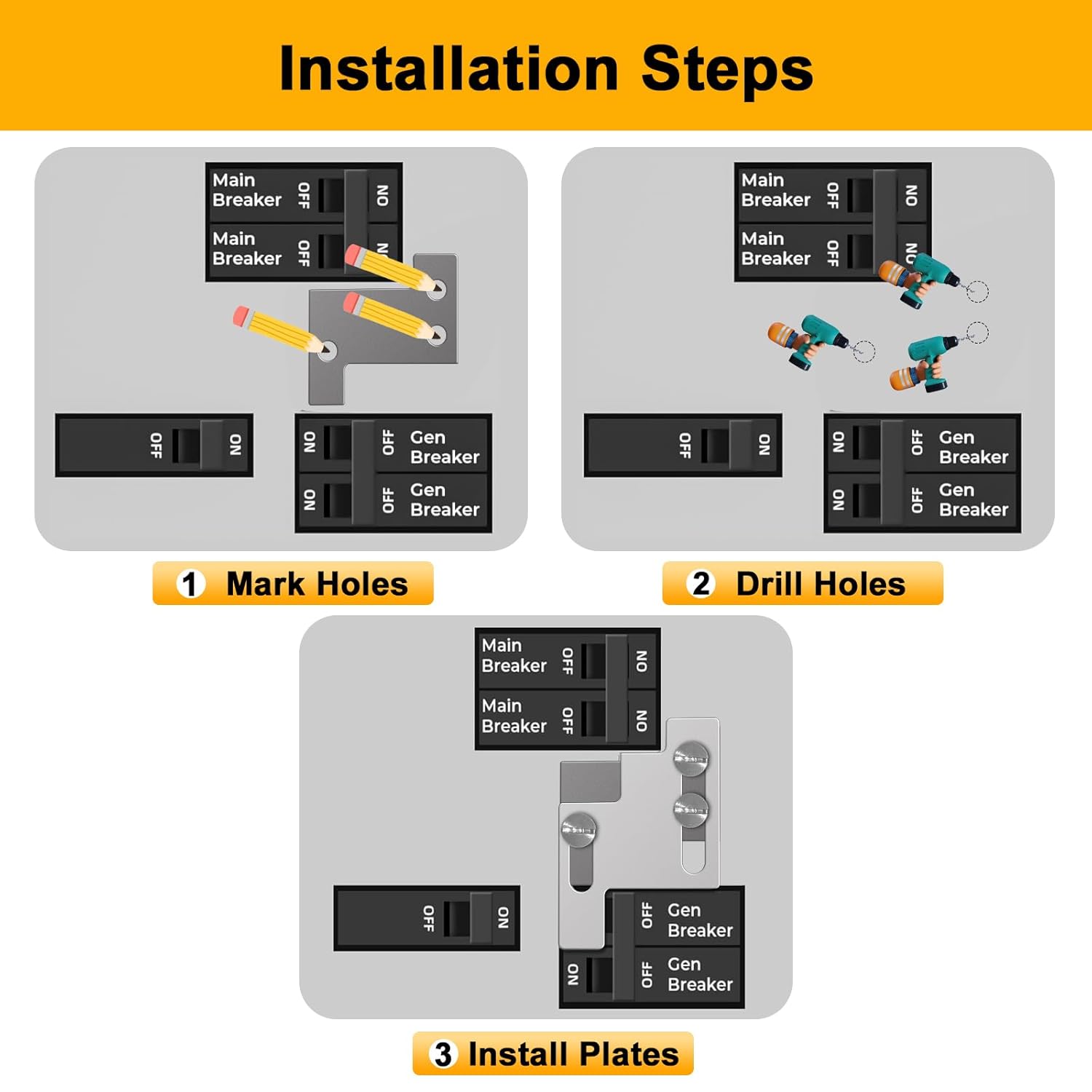 Installation Steps

Main Breaker OFF ON
Main Breaker OFF ON
OFF ON
ON OFF Gen Breaker
ON OFF Gen Breaker

1 Mark Holes

Main Breaker OFF ON
Main Breaker OFF ON
OFF ON
ON OFF Gen Breaker
ON OFF Gen Breaker

2 Drill Holes

Main Breaker OFF ON
Main Breaker OFF ON
OFF ON
OFF Gen Breaker
ON OFF Gen Breaker

3 Install Plates