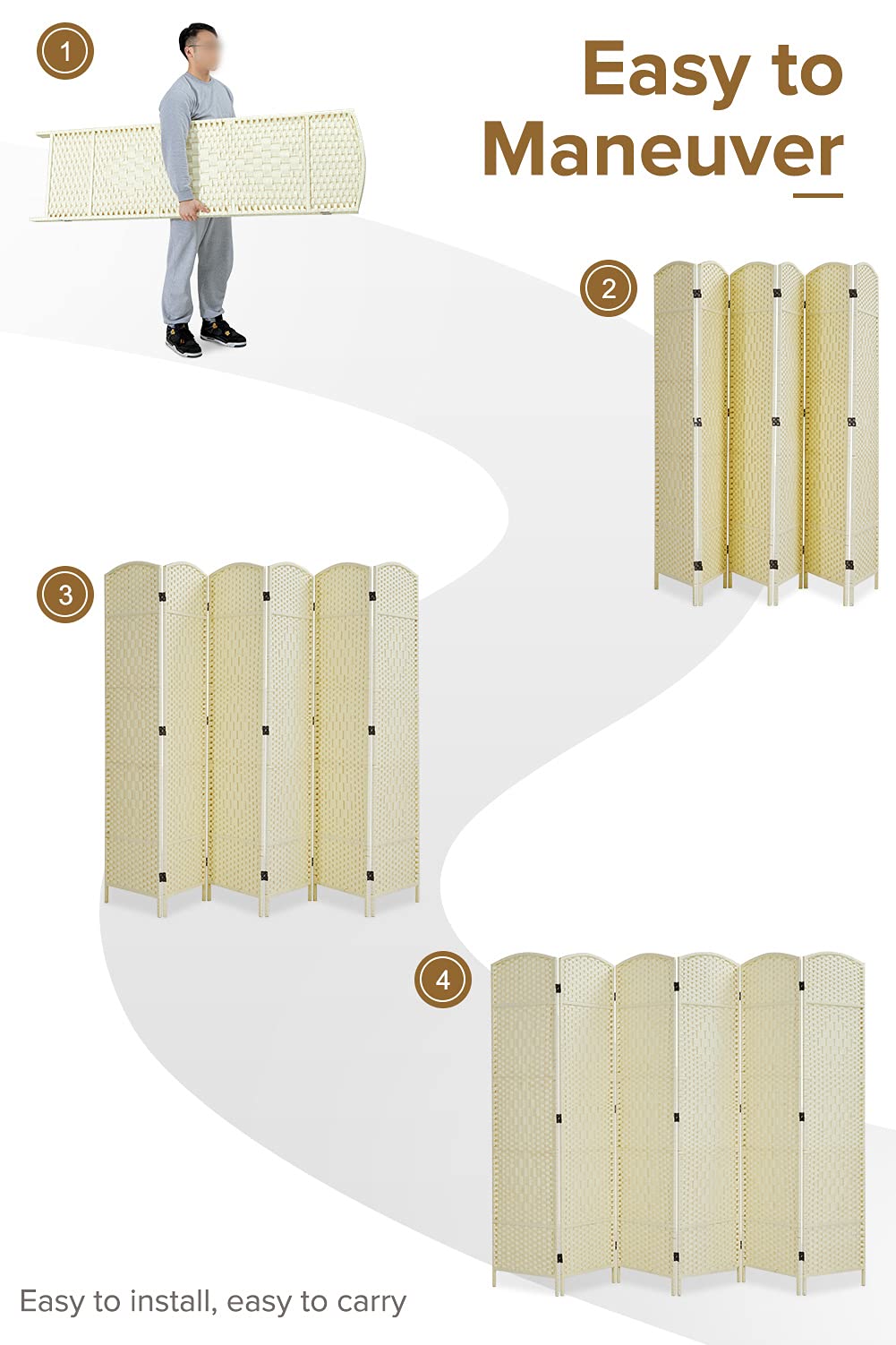 1

Easy to Maneuver

2

3

4

Easy to install, easy to carry