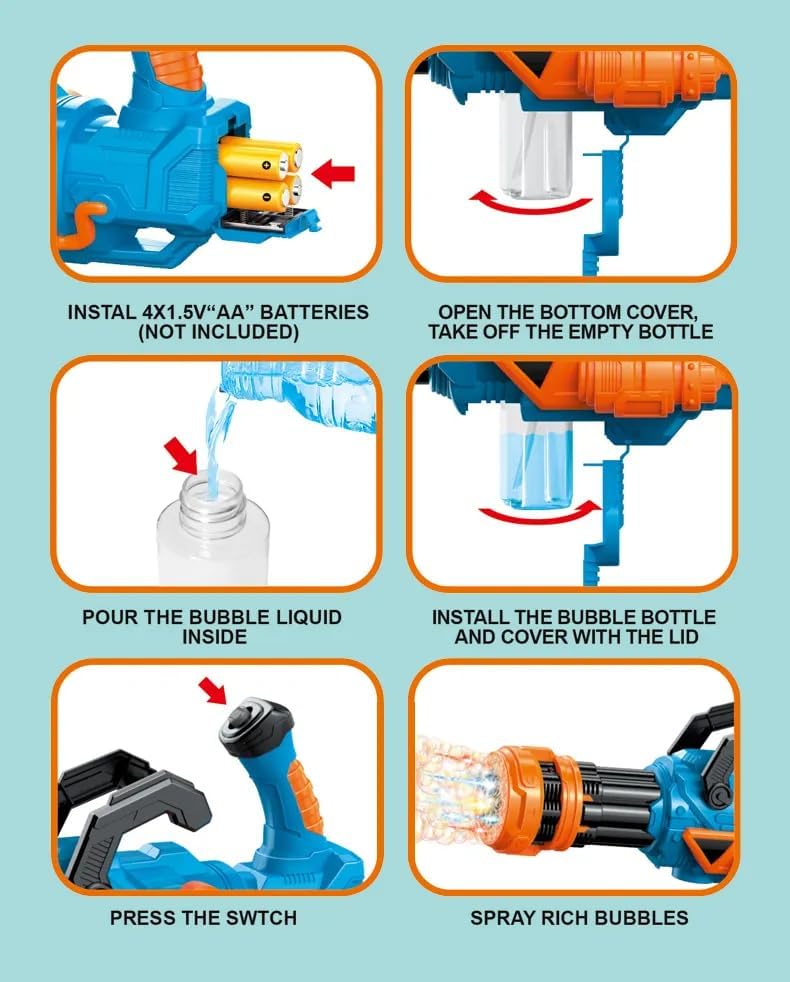 INSTAL 4X1.5V"AA" BATTERIES (NOT INCLUDED)

OPEN THE BOTTOM COVER, TAKE OFF THE EMPTY BOTTLE

POUR THE BUBBLE LIQUID INSIDE

INSTALL THE BUBBLE BOTTLE AND COVER WITH THE LID

PRESS THE SWTCH

SPRAY RICH BUBBLES