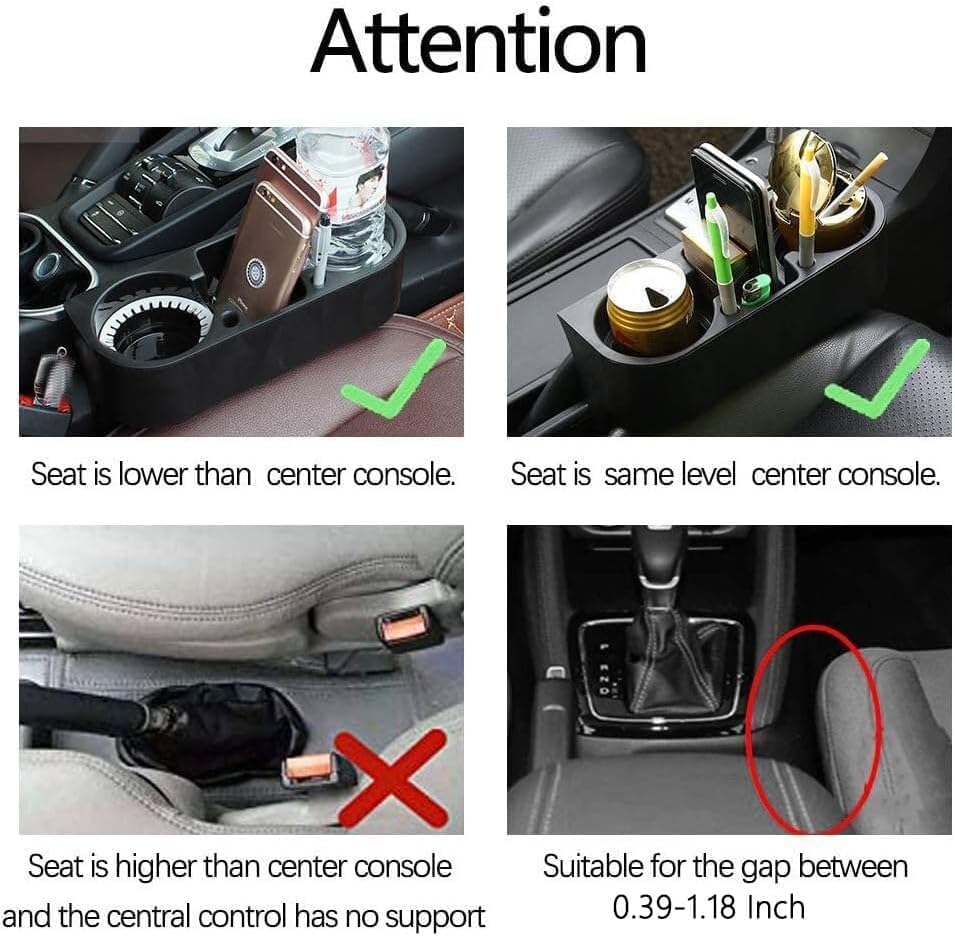 Attention

Seat is lower than center console.

Seat is same level center console.

Seat is higher than center console and the central control has no support

Suitable for the gap between 0.39-1.18 Inch