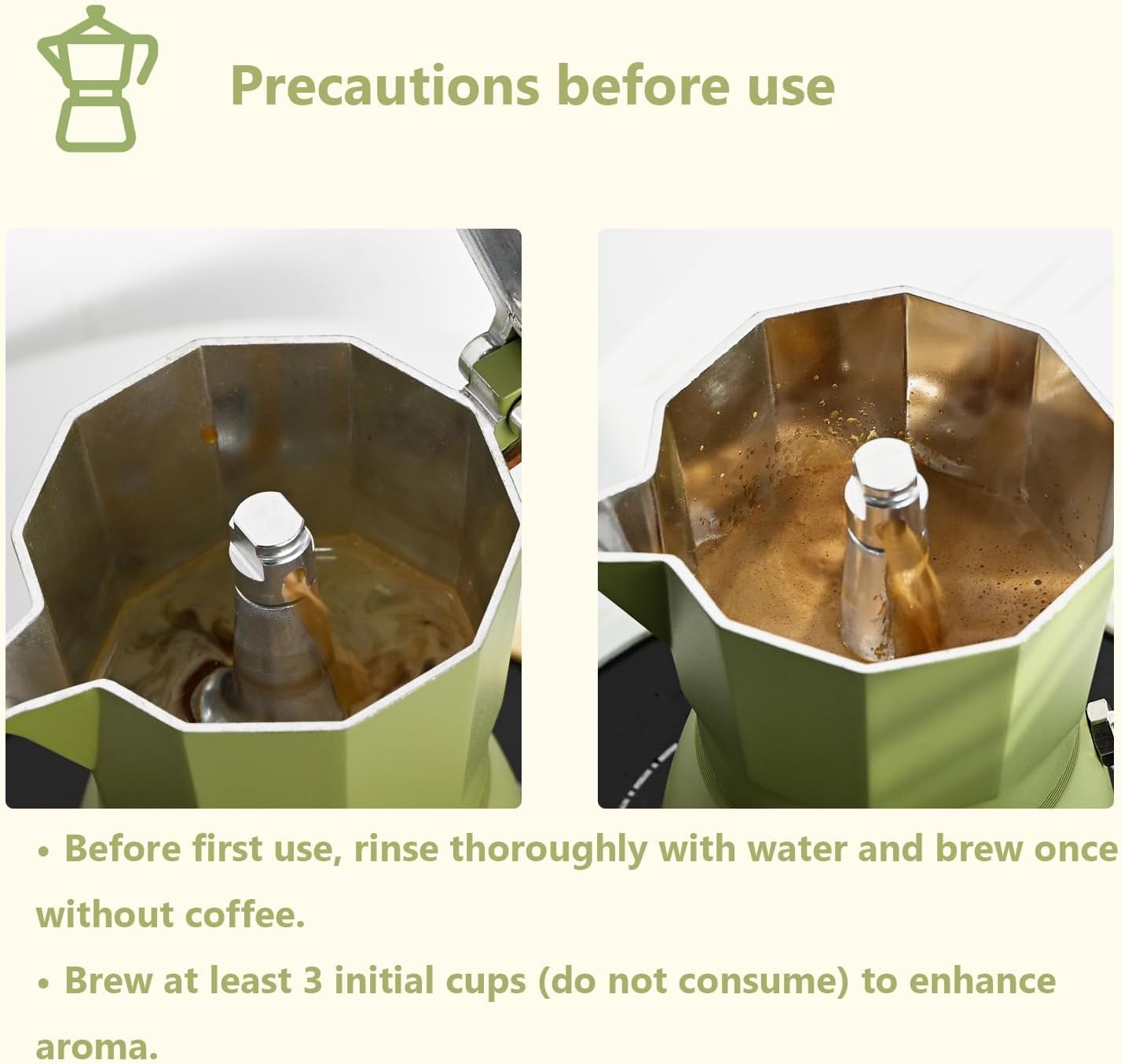 Precautions before use

• Before first use, rinse thoroughly with water and brew once without coffee.

• Brew at least 3 initial cups (do not consume) to enhance aroma.