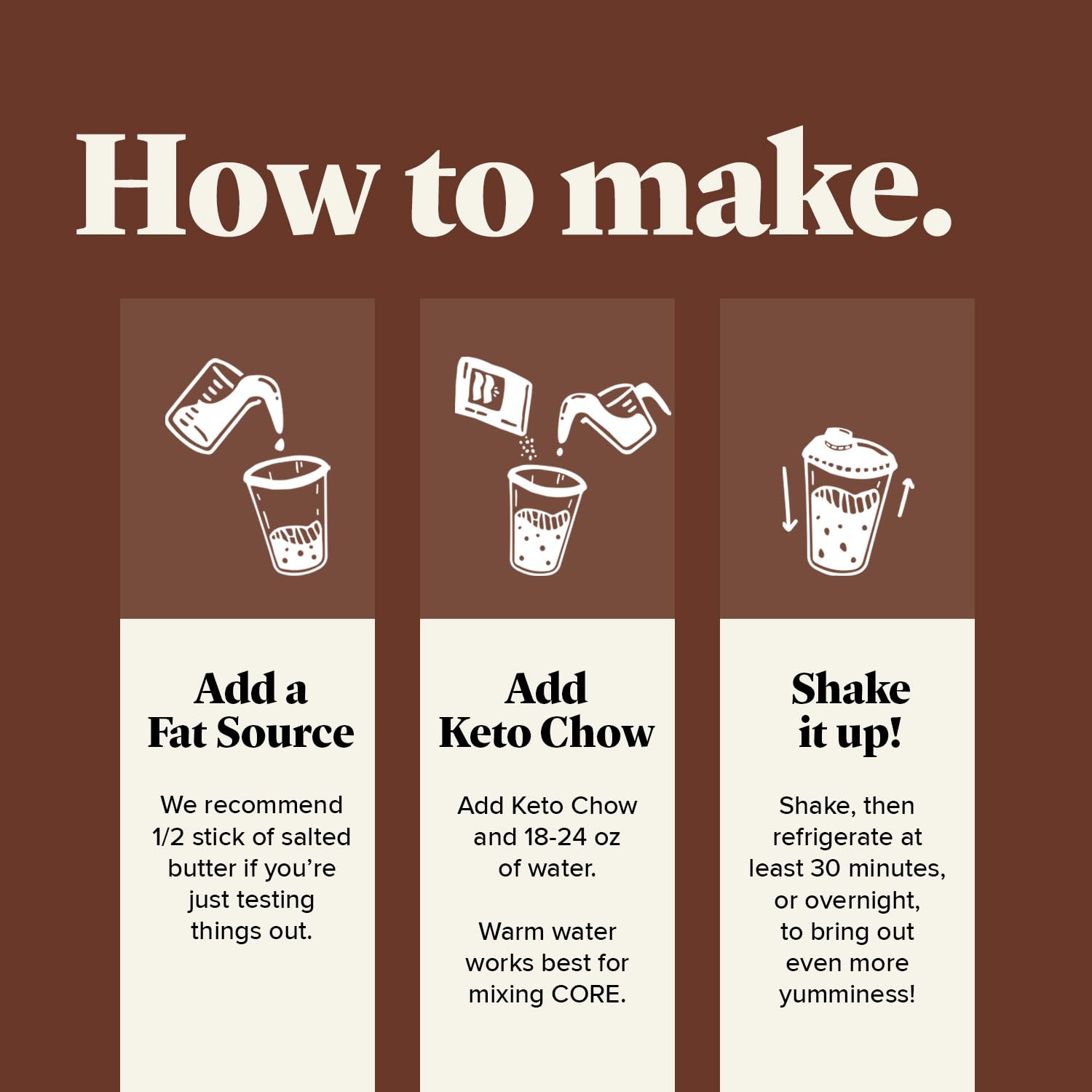 How to make.

Add a Fat Source

We recommend 1/2 stick of salted butter if you're just testing things out.

Add Keto Chow

Add Keto Chow and 18-24 oz of water.

Warm water works best for mixing CORE.

Shake it up!

Shake, then refrigerate at least 30 minutes, or overnight, to bring out even more yumminess!