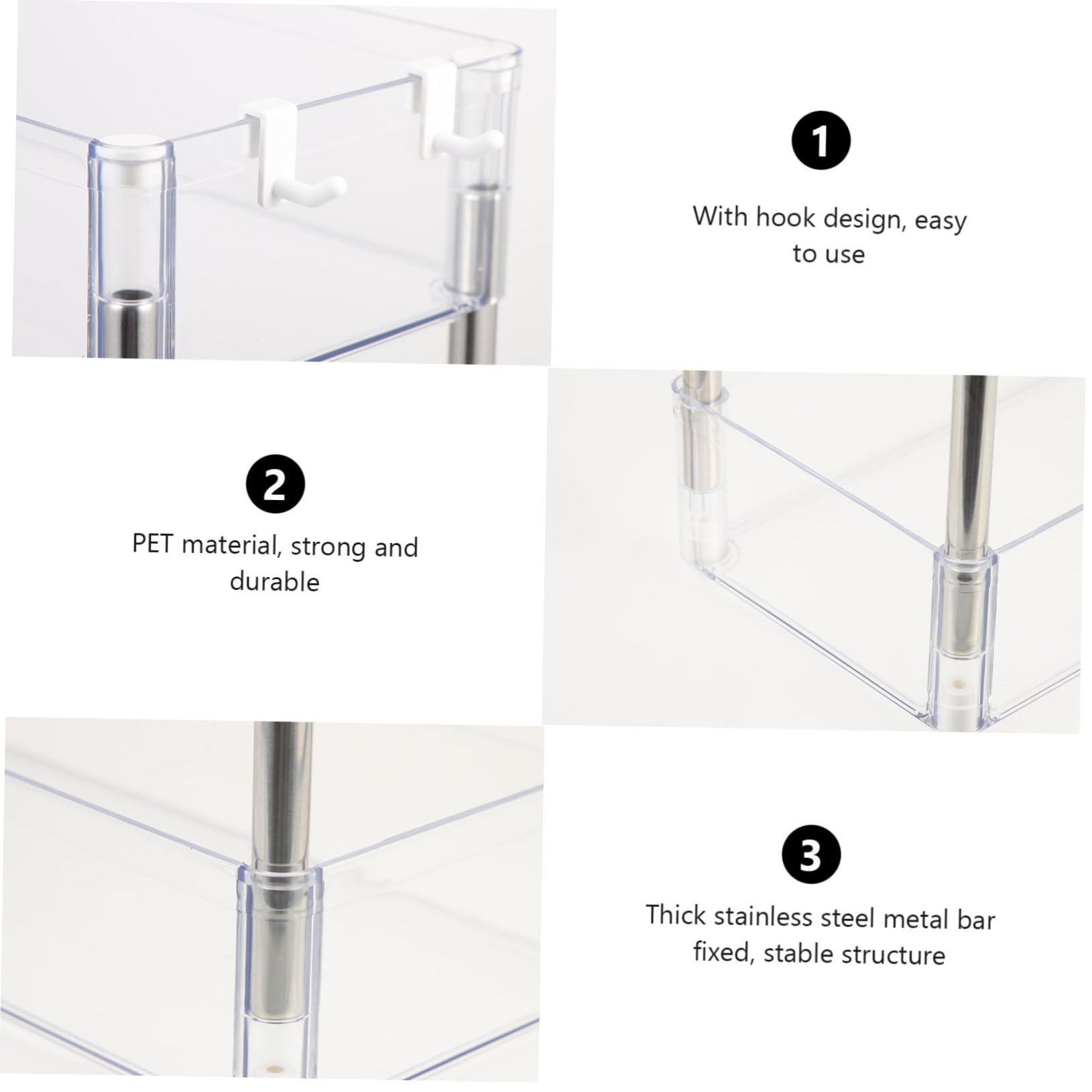 1

With hook design, easy to use

2

PET material, strong and durable

3

Thick stainless steel metal bar fixed, stable structure