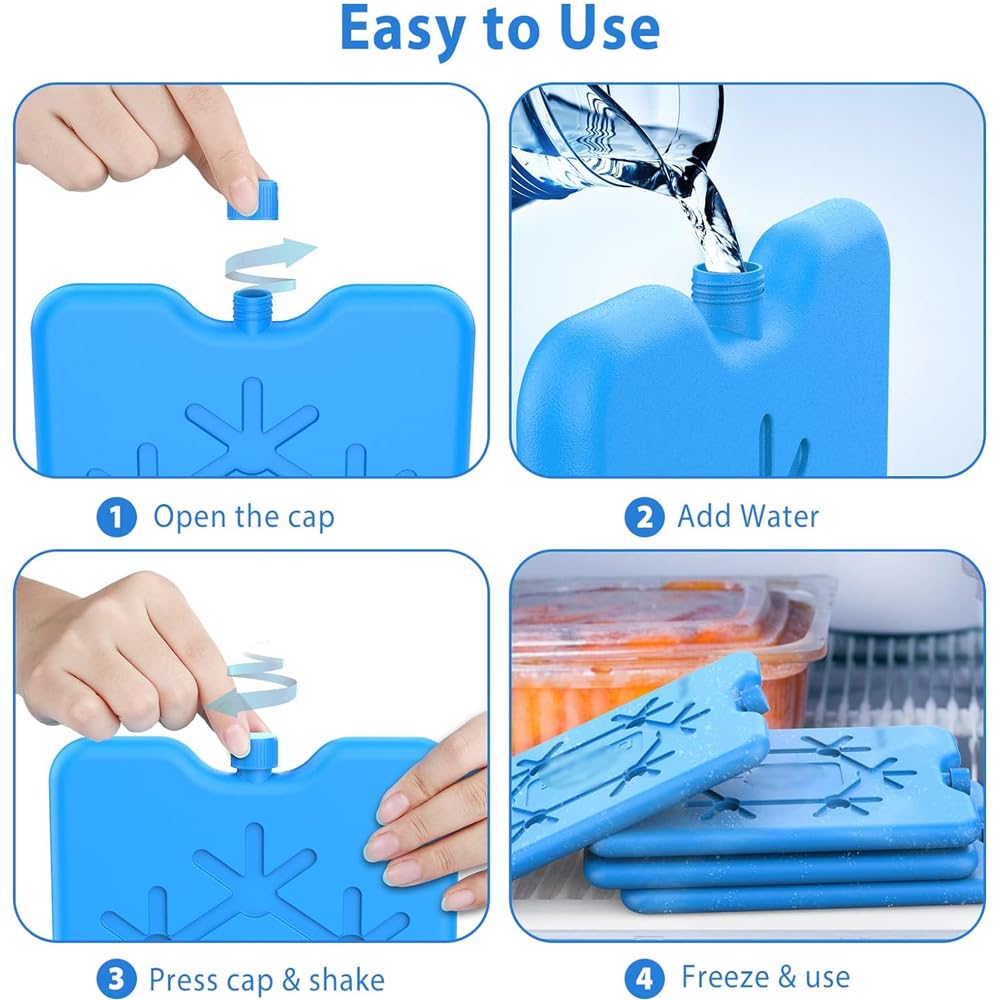 Easy to Use

1 Open the cap

2 Add Water

3 Press cap & shake

4 Freeze & use