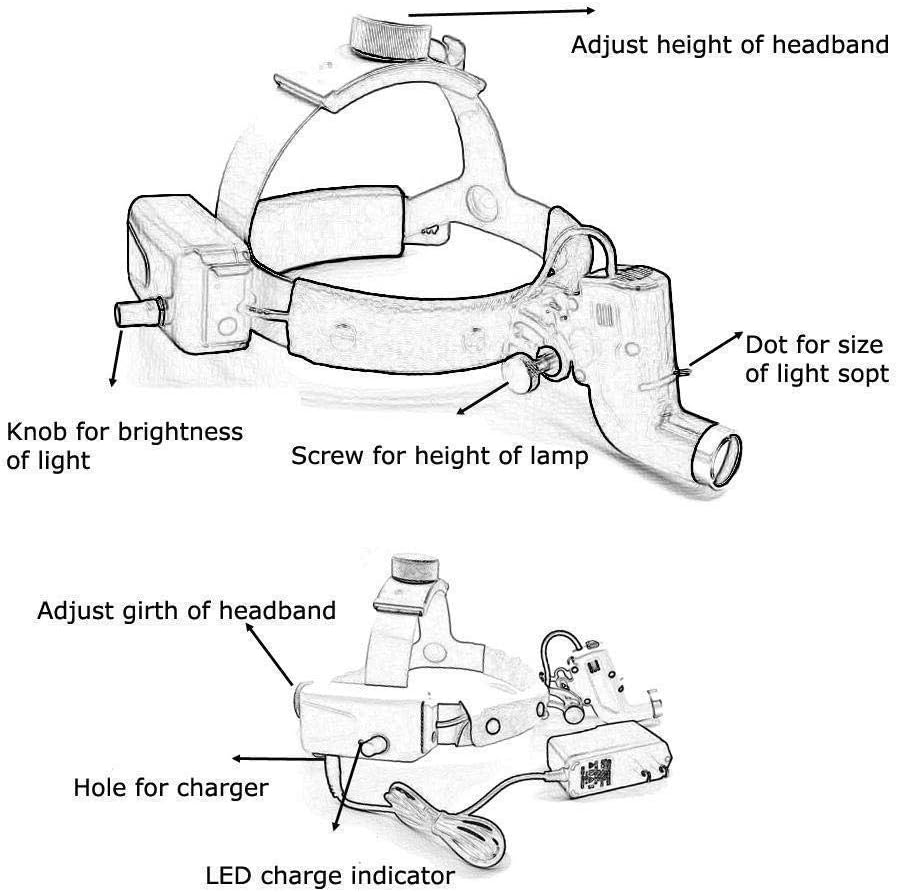 Adjust height of headband

Dot for size of light sopt

Knob for brightness of light

Screw for height of lamp

Adjust girth of headband

Hole for charger

LED charge indicator