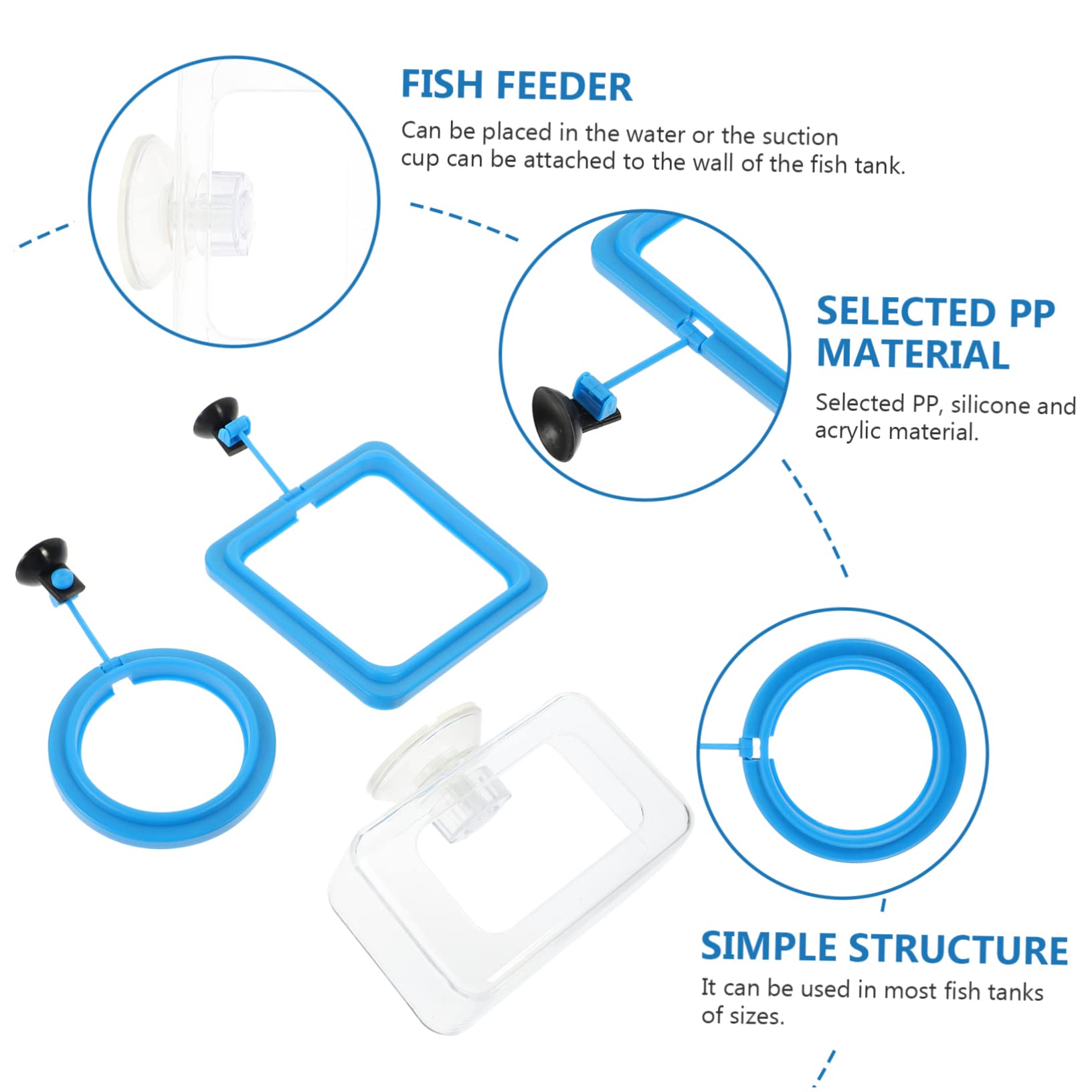 FISH FEEDER

Can be placed in the water or the suction cup can be attached to the wall of the fish tank.

SELECTED PP MATERIAL

Selected PP, silicone and acrylic material.

SIMPLE STRUCTURE

It can be used in most fish tanks of sizes.