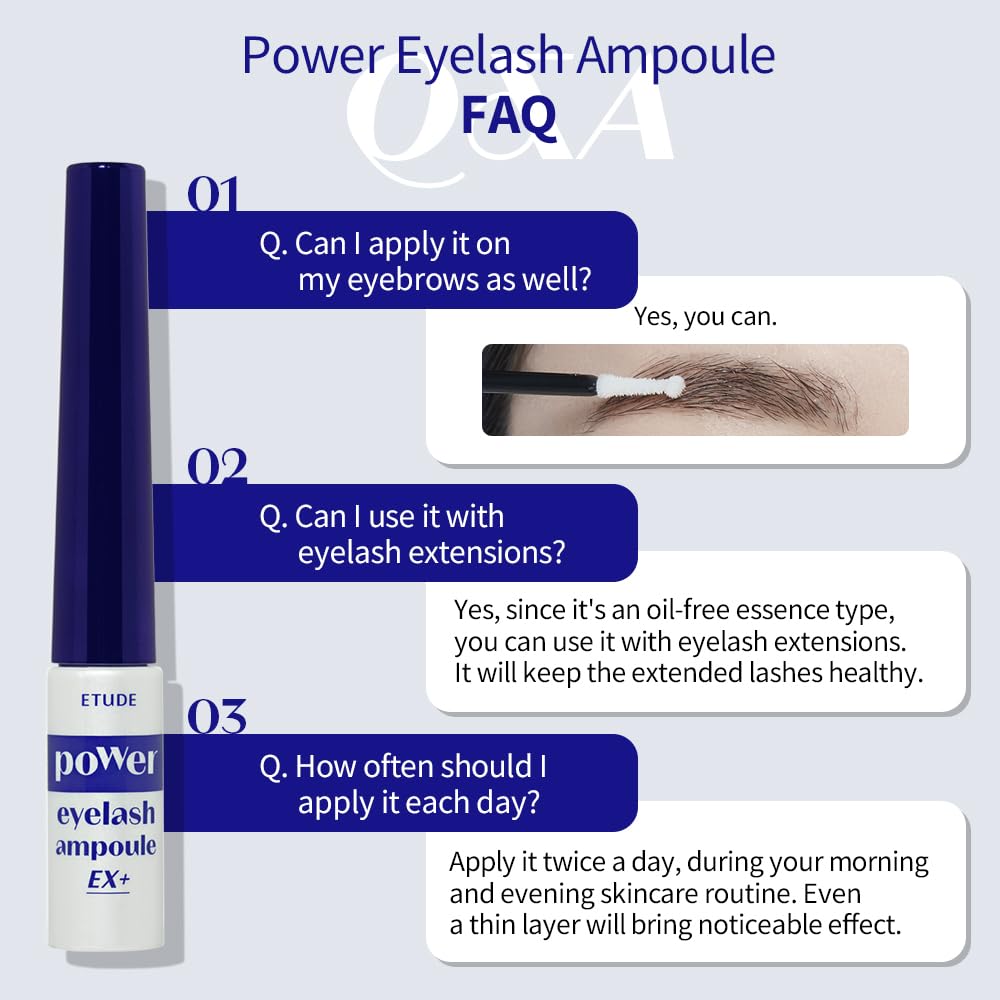 Power Eyelash Ampoule
Q&A
FAQ

01
Q. Can I apply it on my eyebrows as well?

Yes, you can.

02
Q. Can I use it with eyelash extensions?

Yes, since it's an oil-free essence type, you can use it with eyelash extensions. It will keep the extended lashes healthy.

03
Q. How often should I apply it each day?

Apply it twice a day, during your morning and evening skincare routine. Even a thin layer will bring noticeable effect.

ETUDE
power
eyelash
ampoule
EX+