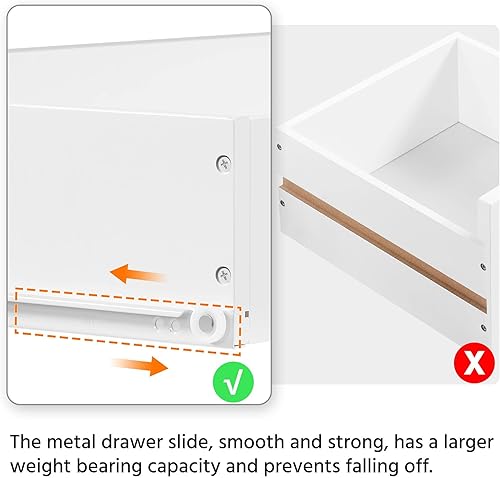 √

X

The metal drawer slide, smooth and strong, has a larger weight bearing capacity and prevents falling off.