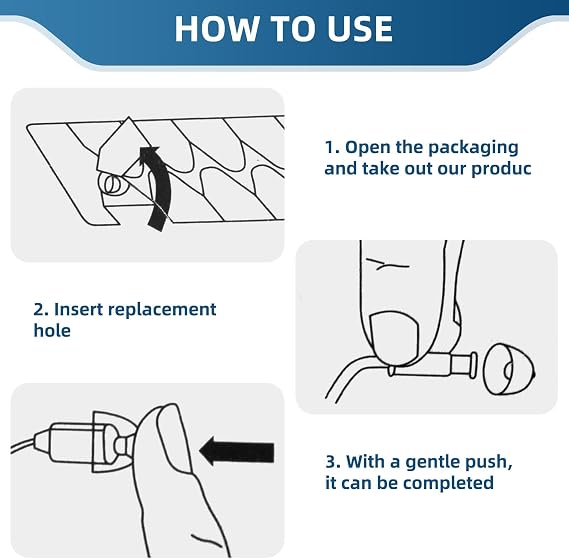 HOW TO USE

1. Open the packaging and take out our produc

2. Insert replacement hole

3. With a gentle push, it can be completed