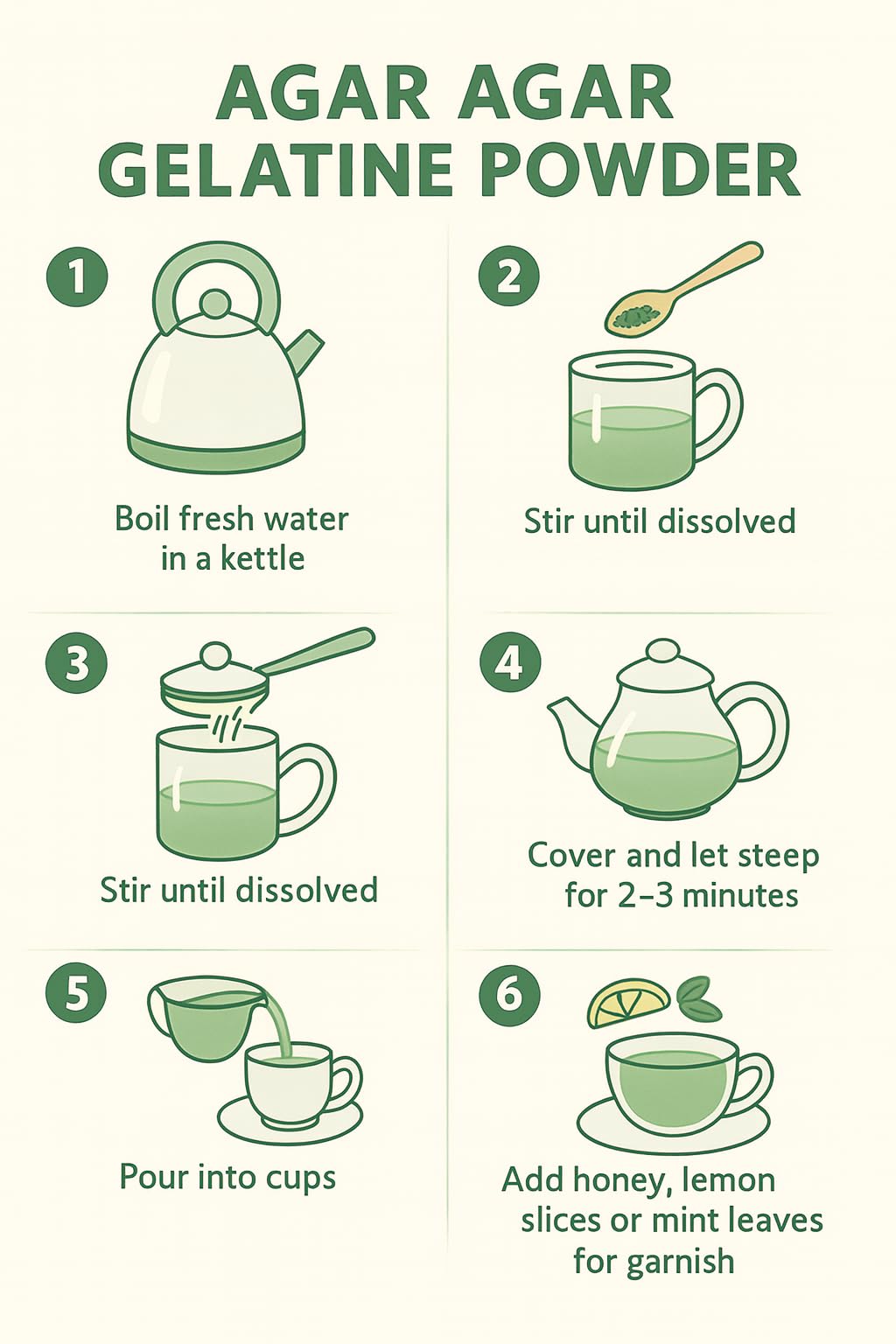 AGAR AGAR GELATINE POWDER

1
Boil fresh water in a kettle

2
Stir until dissolved

3
Stir until dissolved

4
Cover and let steep for 2–3 minutes

5
Pour into cups

6
Add honey, lemon slices or mint leaves for garnish