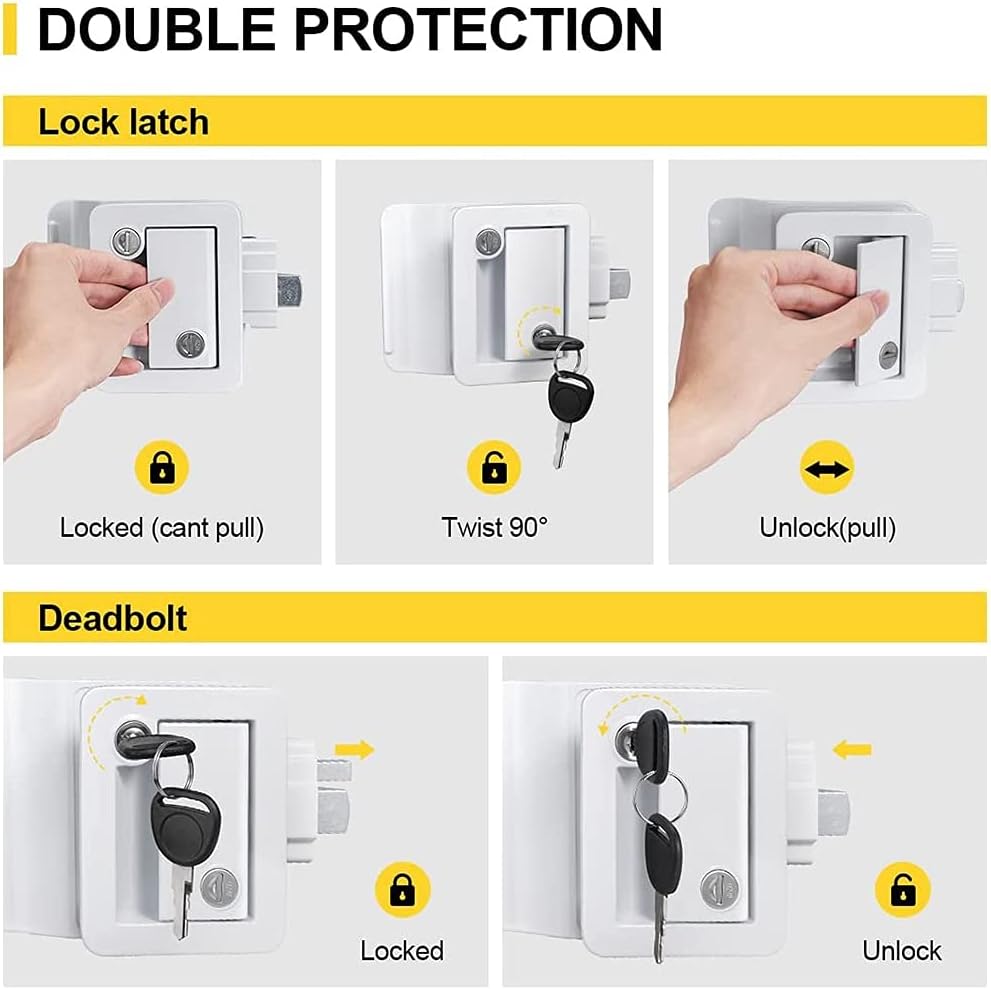 DOUBLE PROTECTION

Lock latch

Locked (cant pull)

Twist 90°

Unlock(pull)

Deadbolt

Locked

Unlock