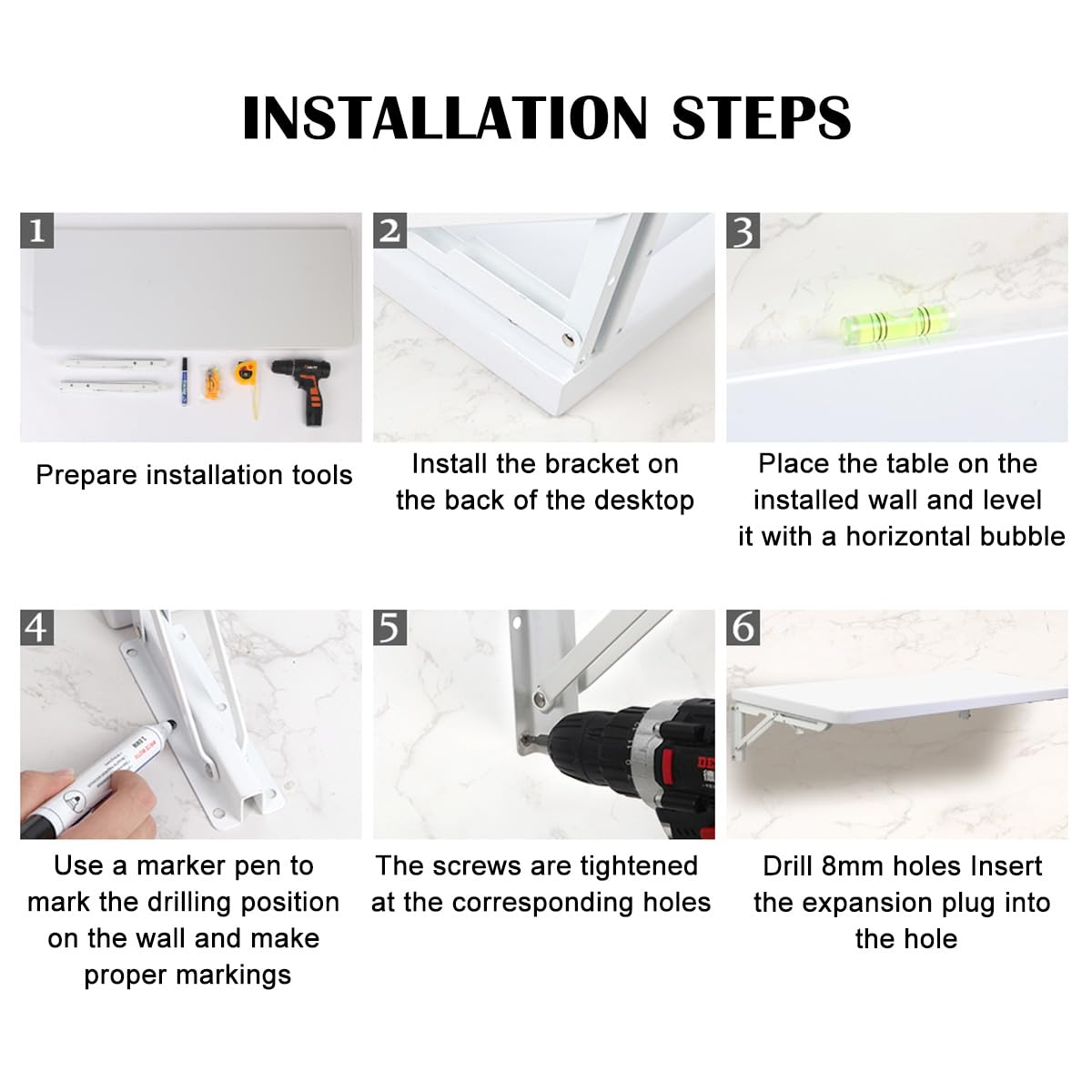 INSTALLATION STEPS

1

Prepare installation tools

2

Install the bracket on the back of the desktop

3

Place the table on the installed wall and level it with a horizontal bubble

4

Use a marker pen to mark the drilling position on the wall and make proper markings

5

The screws are tightened at the corresponding holes

6

Drill 8mm holes Insert the expansion plug into the hole