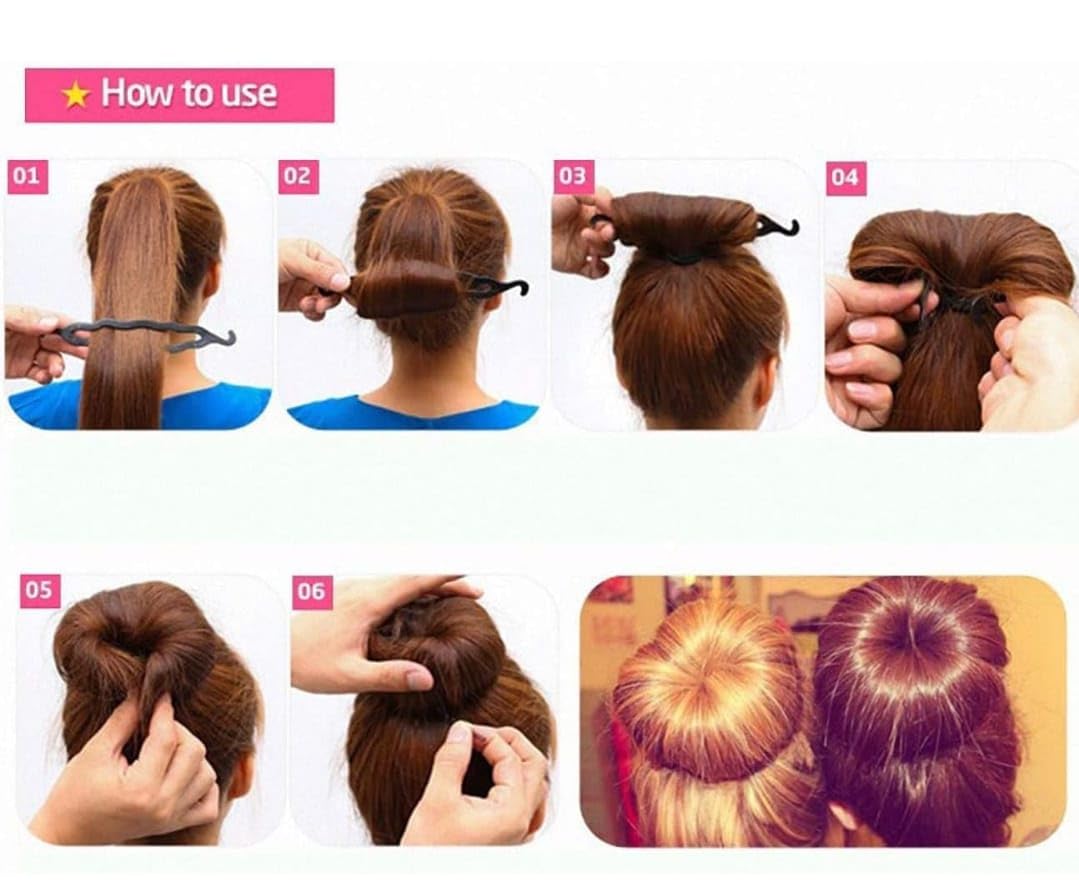 ★ How to use

01

02

03

04

05

06