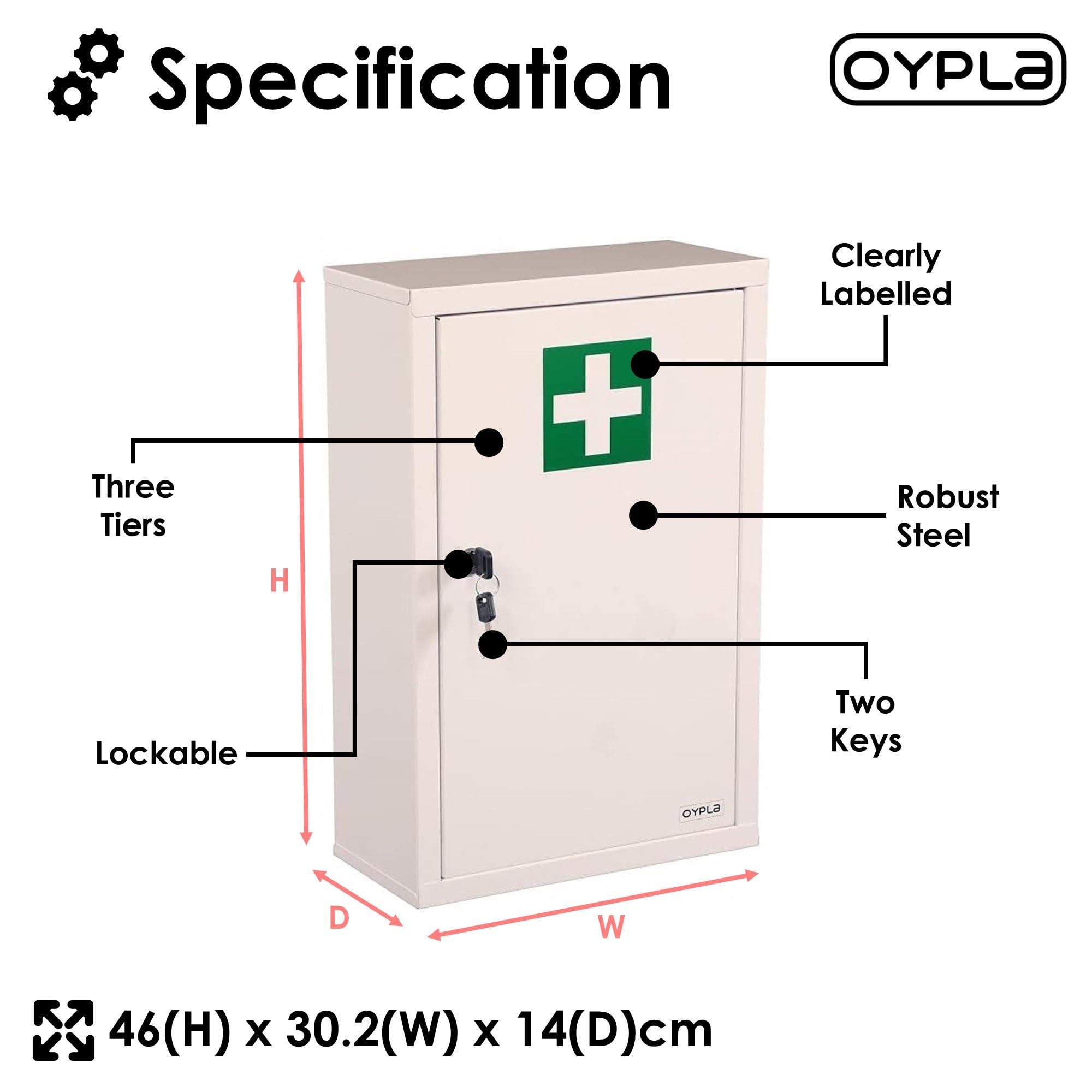 Specification

OYPLa

Clearly Labelled

Three Tiers

Robust Steel

H

Lockable

Two Keys

OYPLa

D

W

46(H) x 30.2(W) x 14(D)cm