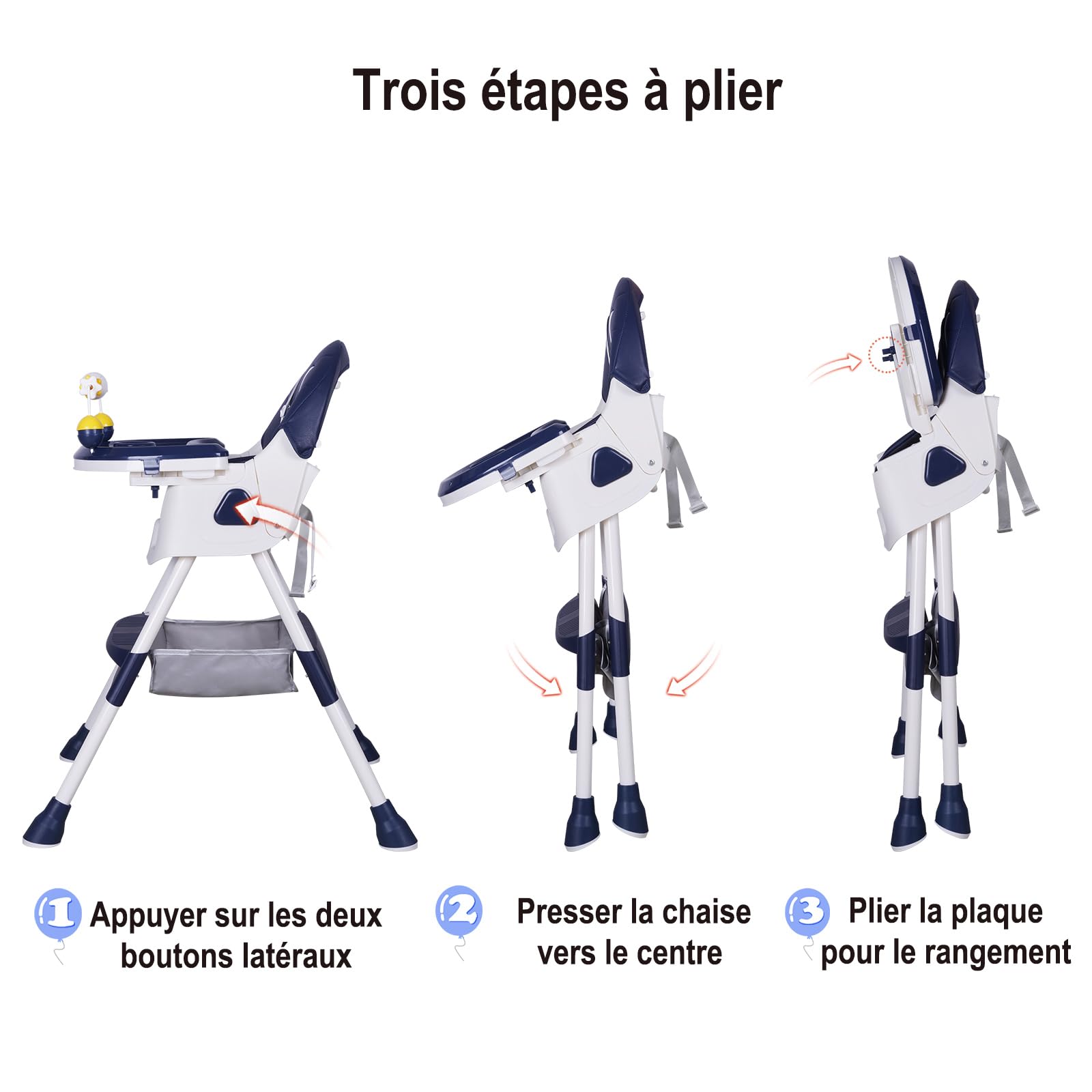 Trois étapes à plier

1 Appuyer sur les deux boutons latéraux

2 Presser la chaise vers le centre

3 Plier la plaque pour le rangement