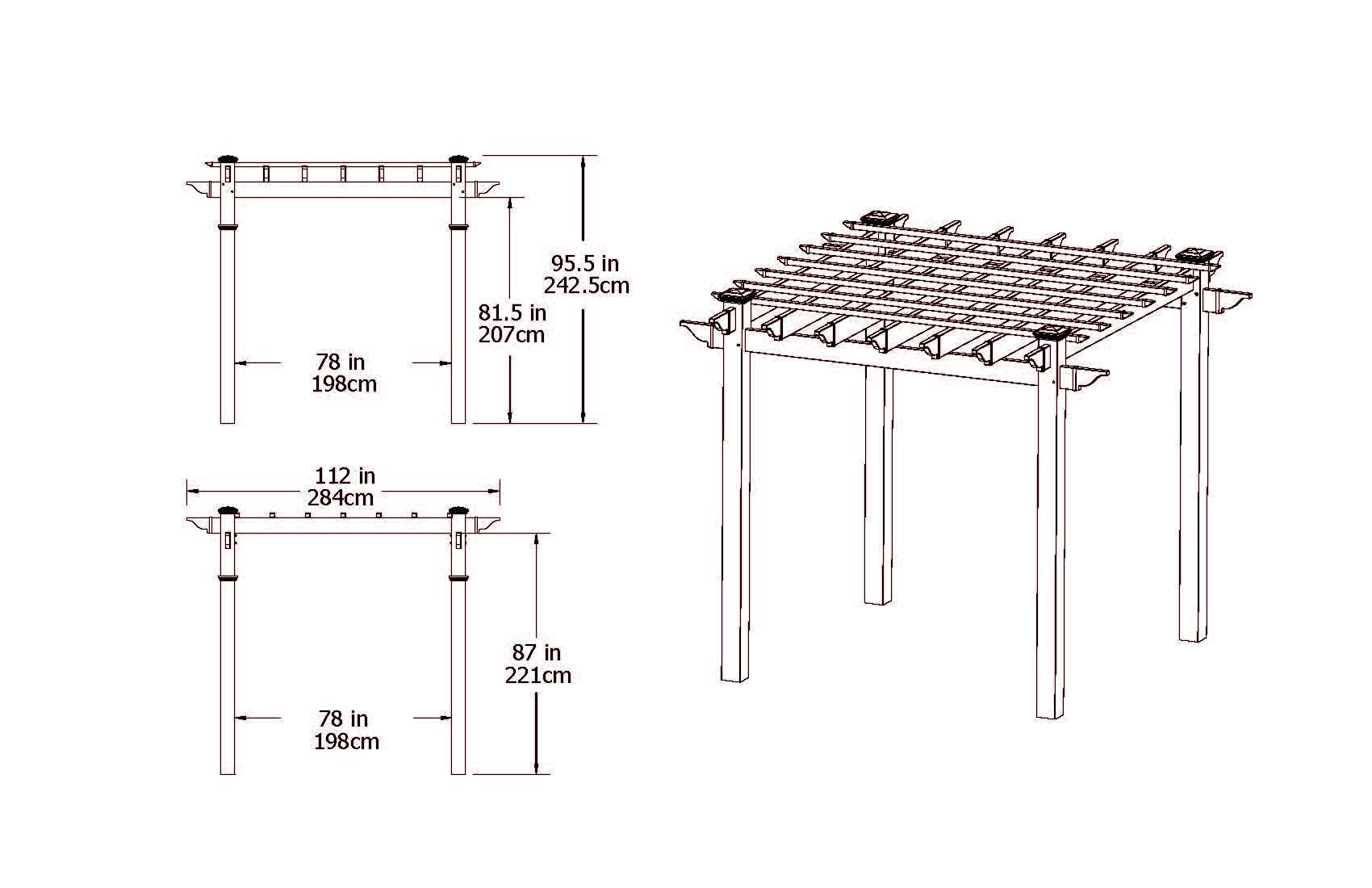 95.5 in
242.5cm

81.5 in
207cm

78 in
198cm

112 in
284cm

87 in
221cm

78 in
198cm