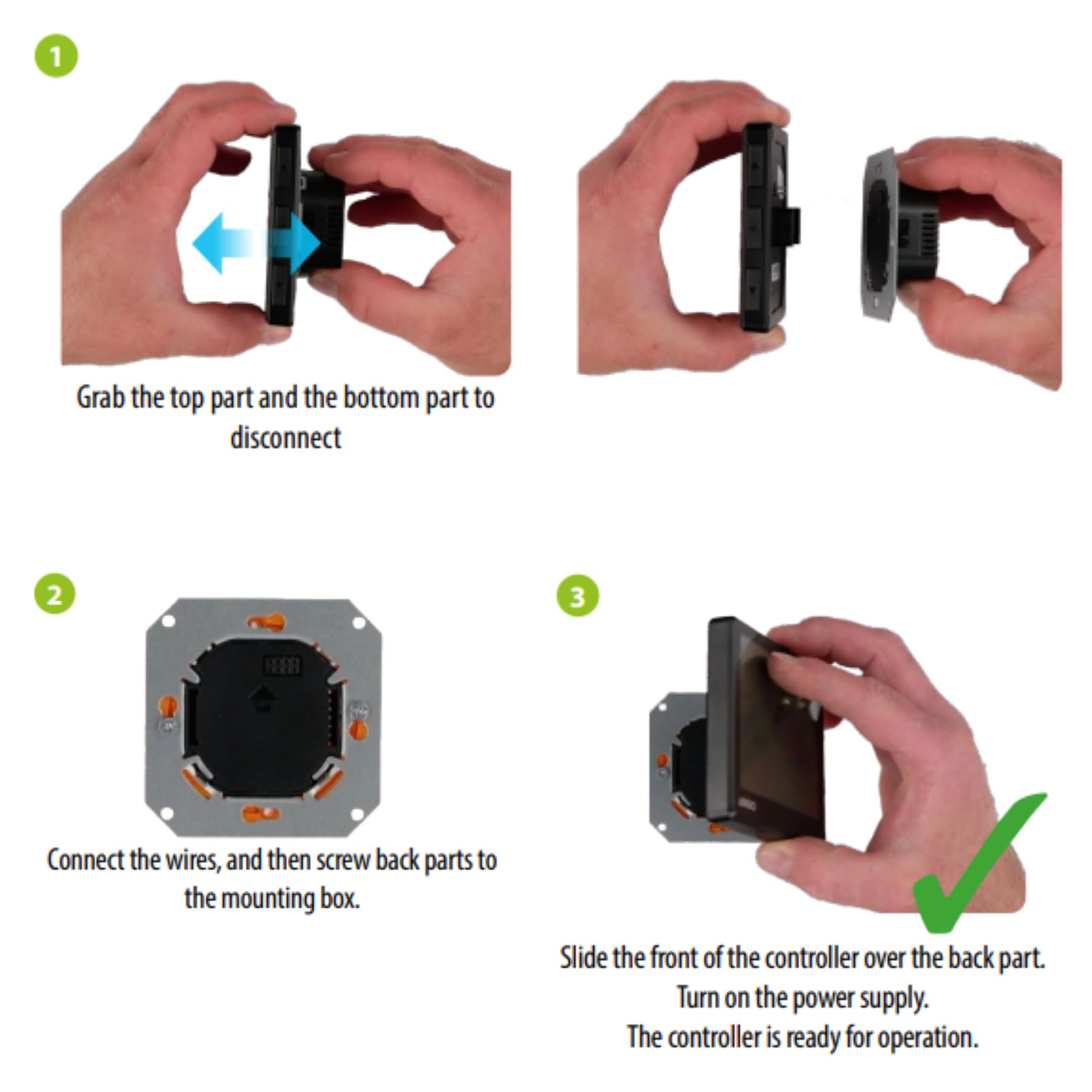 1

Grab the top part and the bottom part to disconnect

2

Connect the wires, and then screw back parts to the mounting box.

3

Slide the front of the controller over the back part.
Turn on the power supply.
The controller is ready for operation.