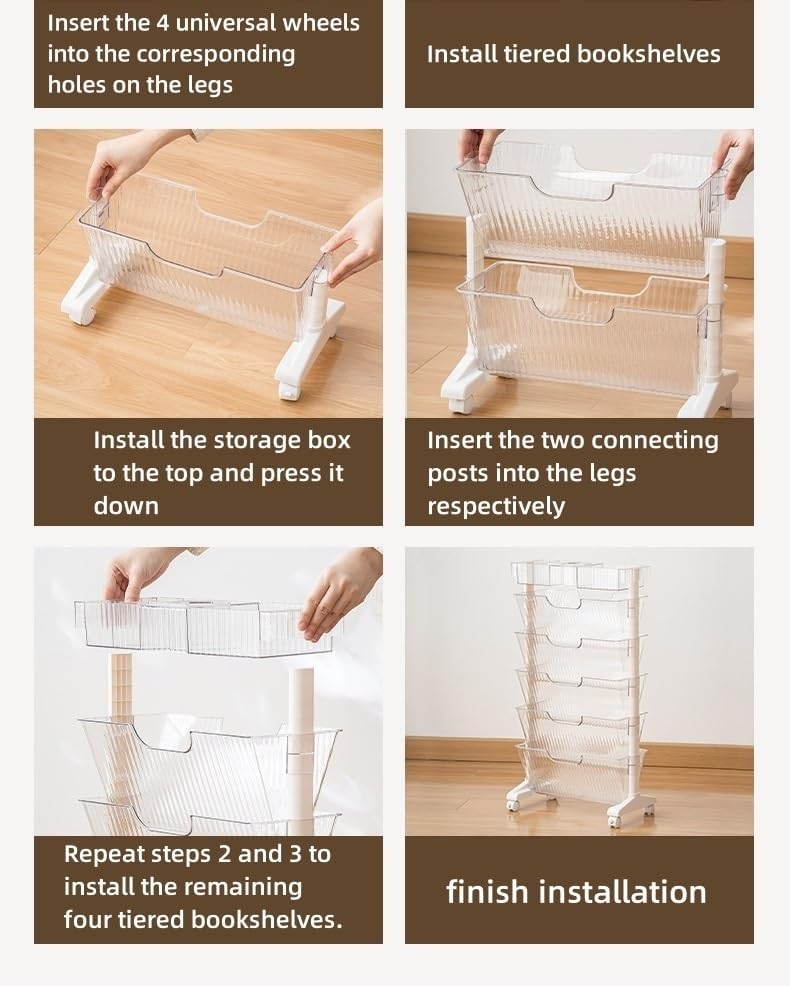 Insert the 4 universal wheels into the corresponding holes on the legs

Install tiered bookshelves

Install the storage box to the top and press it down

Insert the two connecting posts into the legs respectively

Repeat steps 2 and 3 to install the remaining four tiered bookshelves.

finish installation