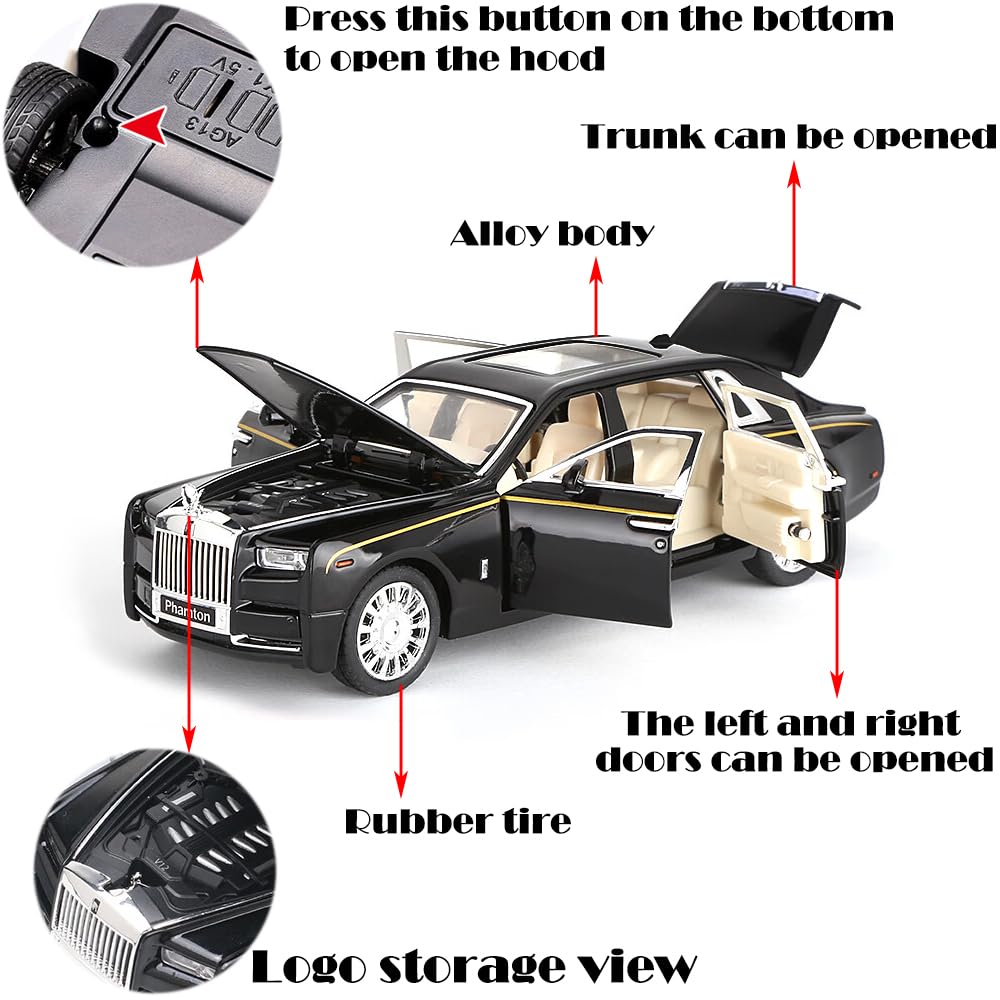 Press this button on the bottom to open the hood

AG13

Trunk can be opened

Alloy body

Phantom

The left and right doors can be opened

Rubber tire

Logo storage view