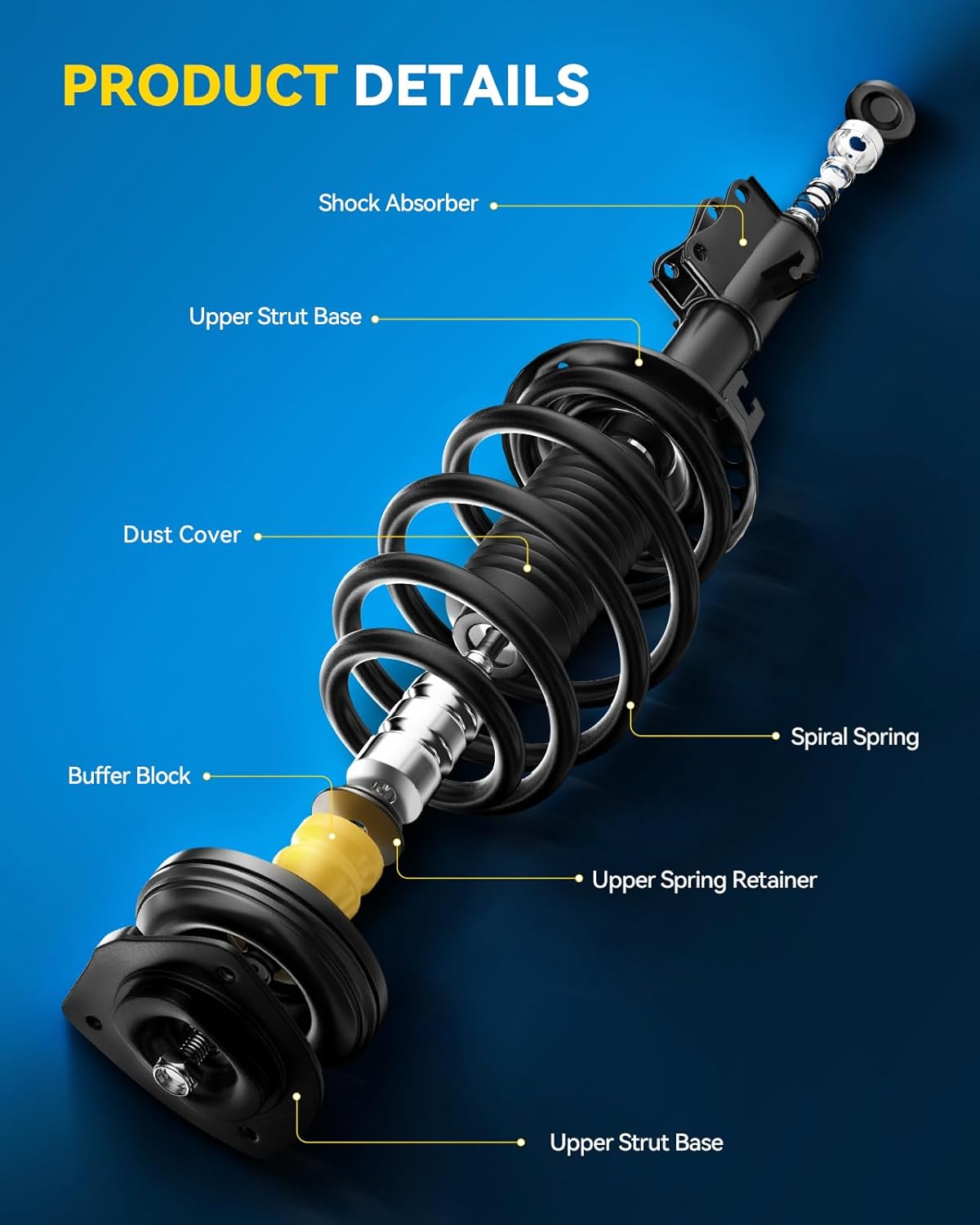 PRODUCT DETAILS

Shock Absorber

Upper Strut Base

Dust Cover

Spiral Spring

Buffer Block

Upper Spring Retainer

Upper Strut Base