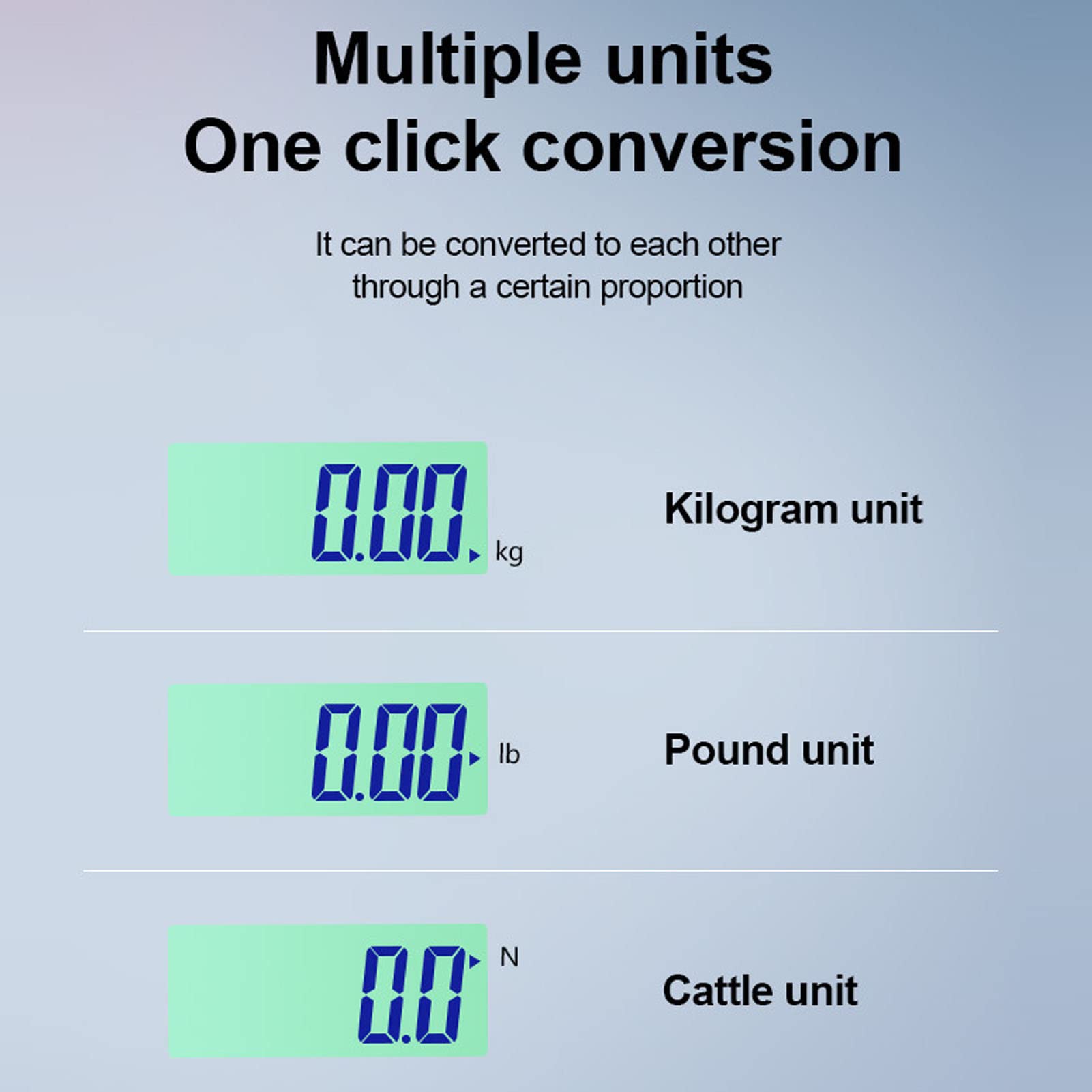 Multiple units
One click conversion

It can be converted to each other through a certain proportion

0.00 kg

Kilogram unit

0.00 lb

Pound unit

0.0 N

Cattle unit