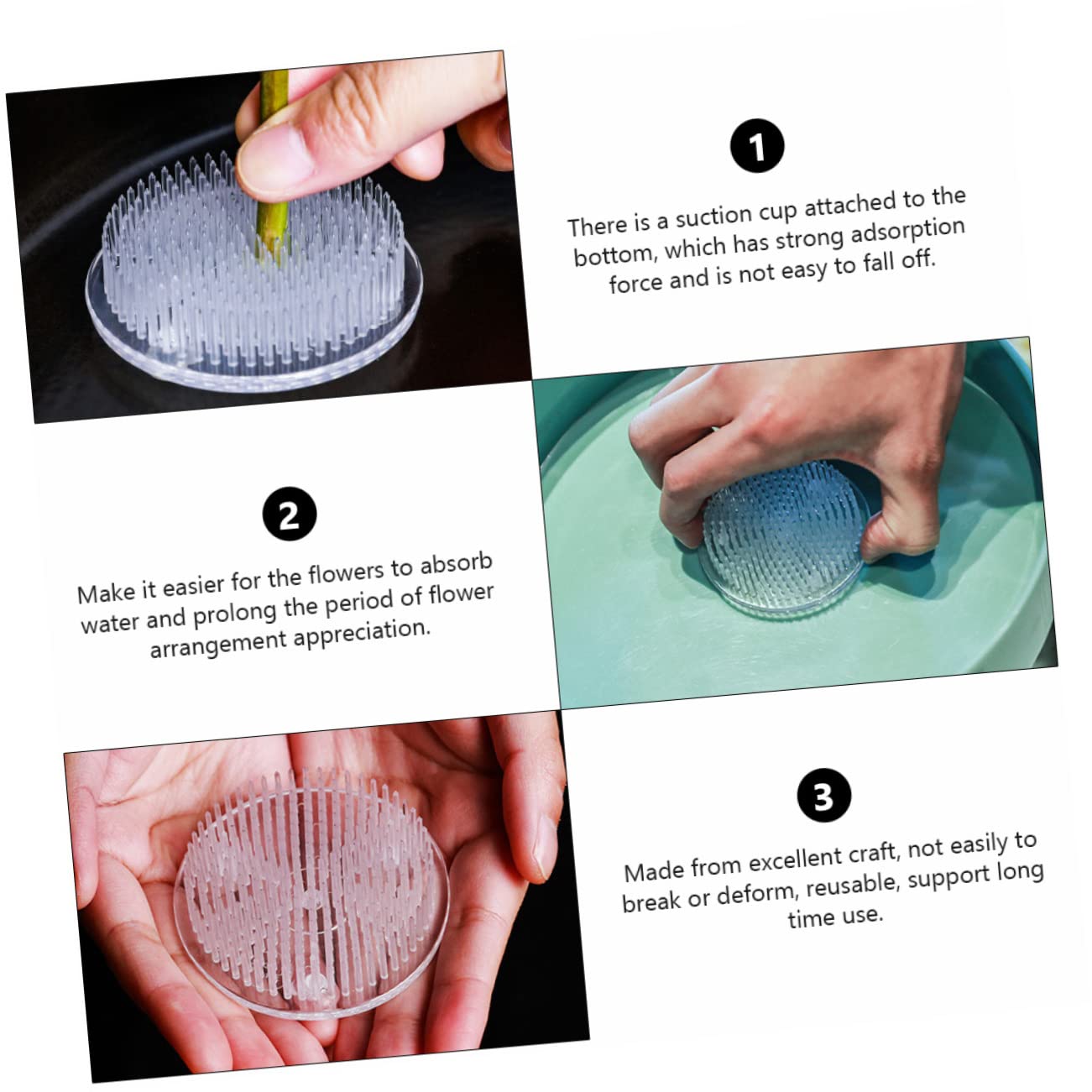 1

There is a suction cup attached to the bottom, which has strong adsorption force and is not easy to fall off.

2

Make it easier for the flowers to absorb water and prolong the period of flower arrangement appreciation.

3

Made from excellent craft, not easily to break or deform, reusable, support long time use.