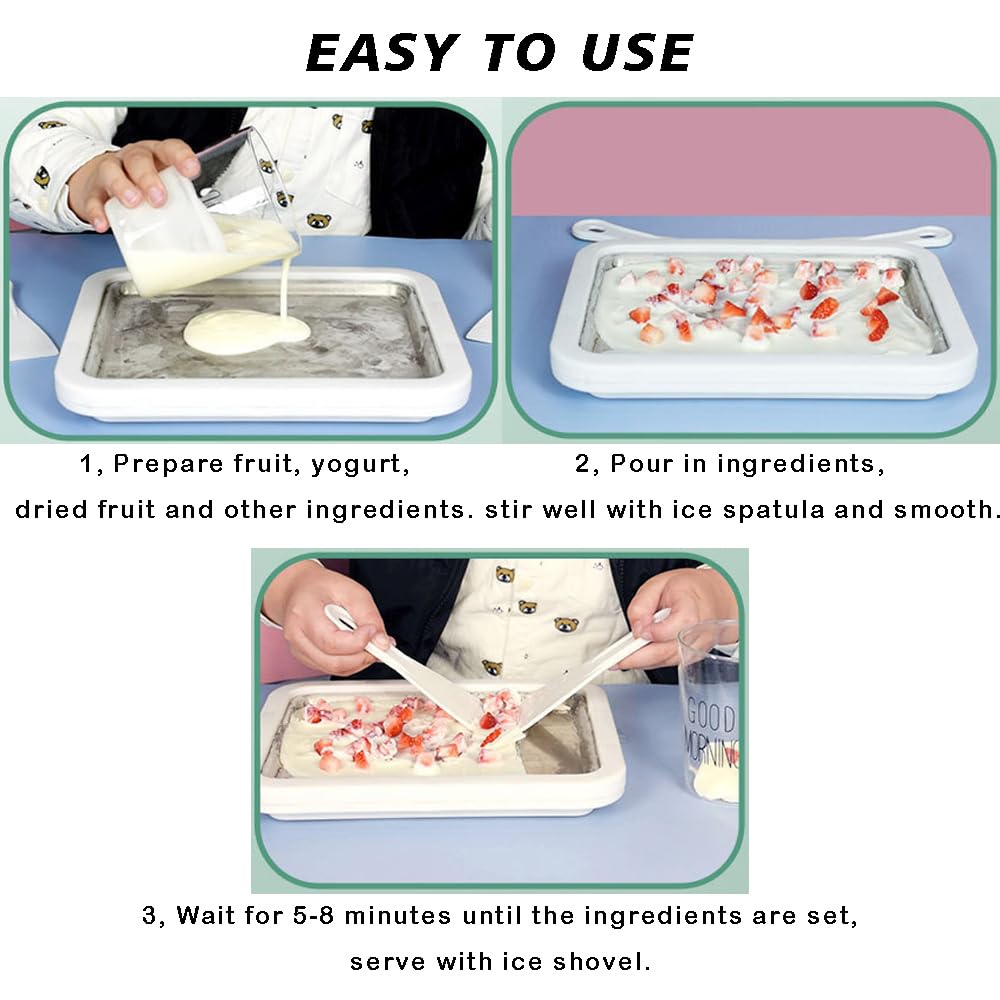 EASY TO USE

1, Prepare fruit, yogurt, dried fruit and other ingredients.

2, Pour in ingredients, stir well with ice spatula and smooth.

GOOD MORNING

3, Wait for 5-8 minutes until the ingredients are set, serve with ice shovel.