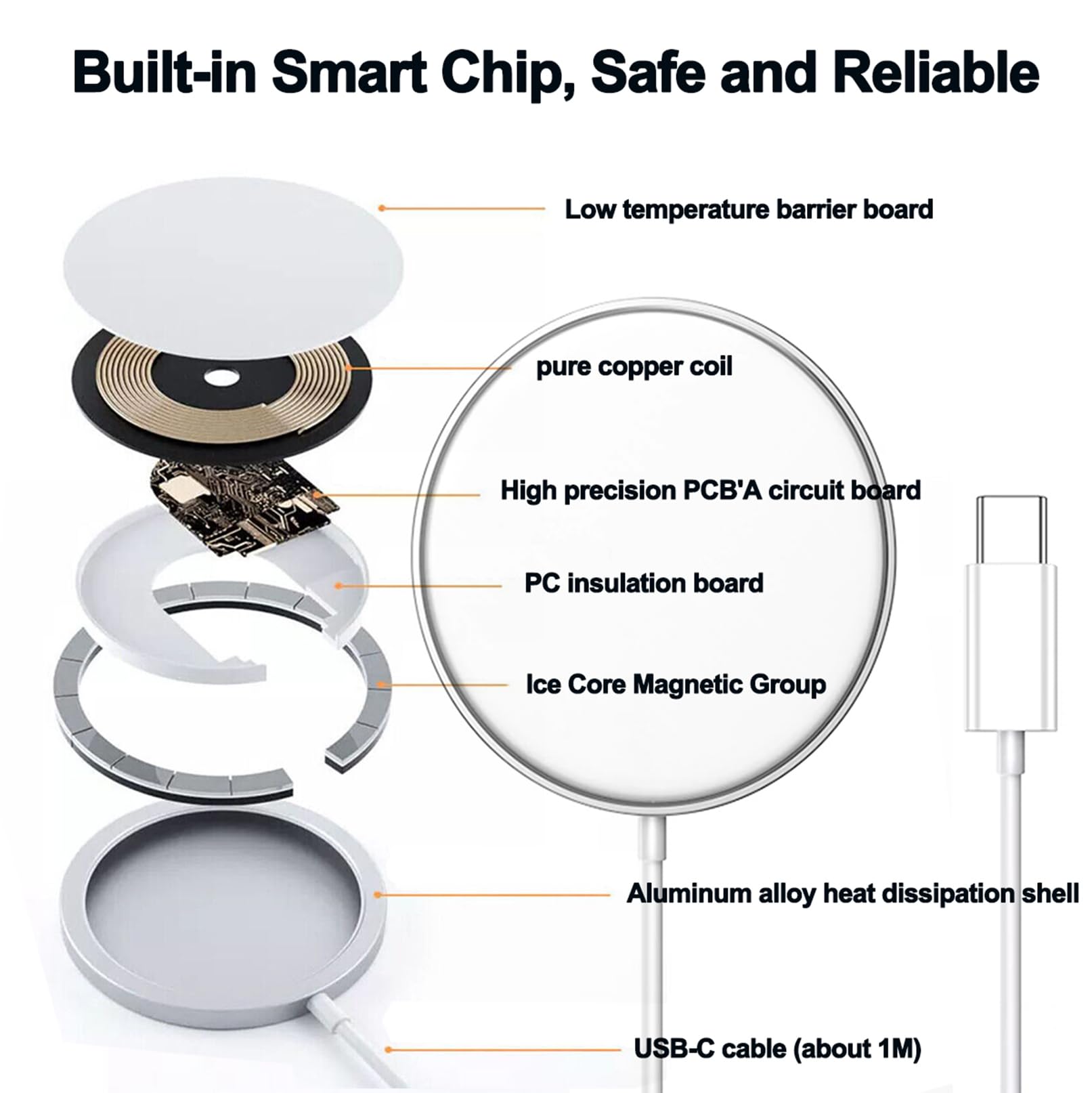 Built-in Smart Chip, Safe and Reliable

Low temperature barrier board

pure copper coil

High precision PCB'A circuit board

PC insulation board

Ice Core Magnetic Group

Aluminum alloy heat dissipation shell

USB-C cable (about 1M)