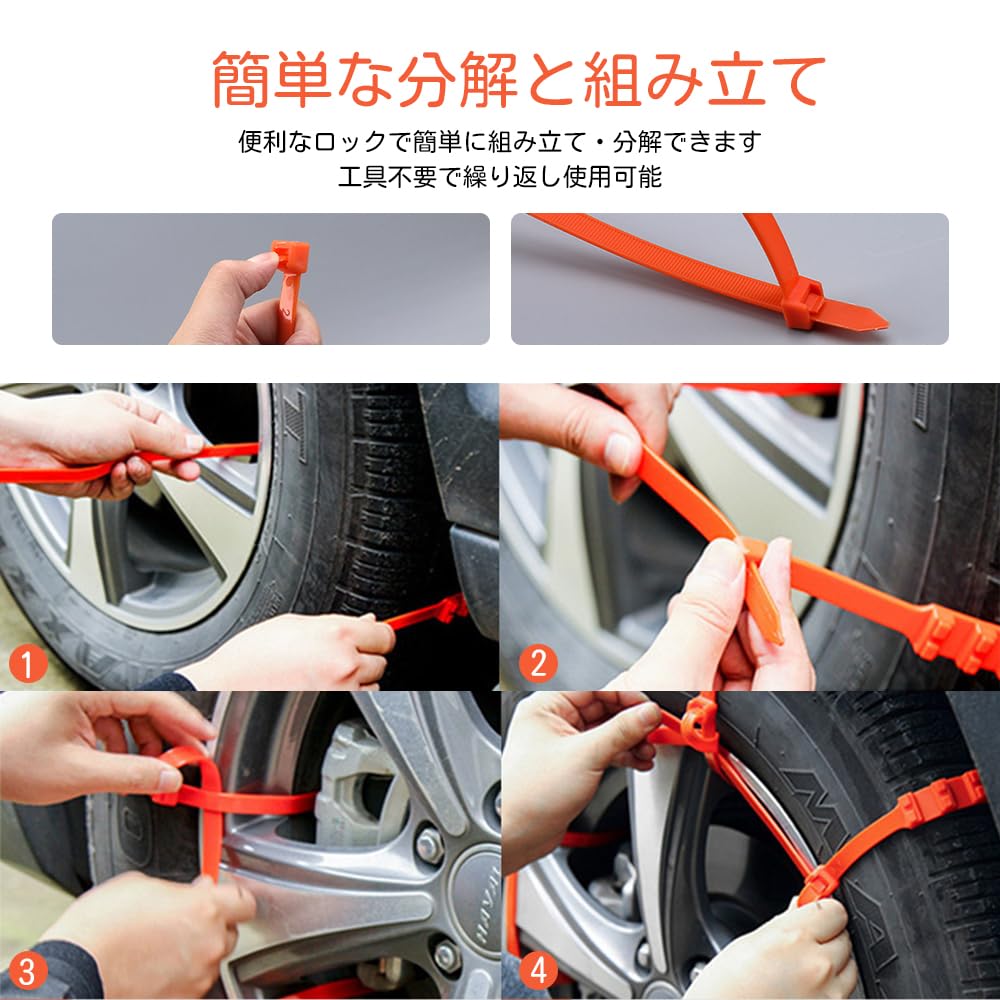 簡単な分解と組み立て

便利なロックで簡単に組み立て・分解できます
工具不要で繰り返し使用可能

1

2

3

4