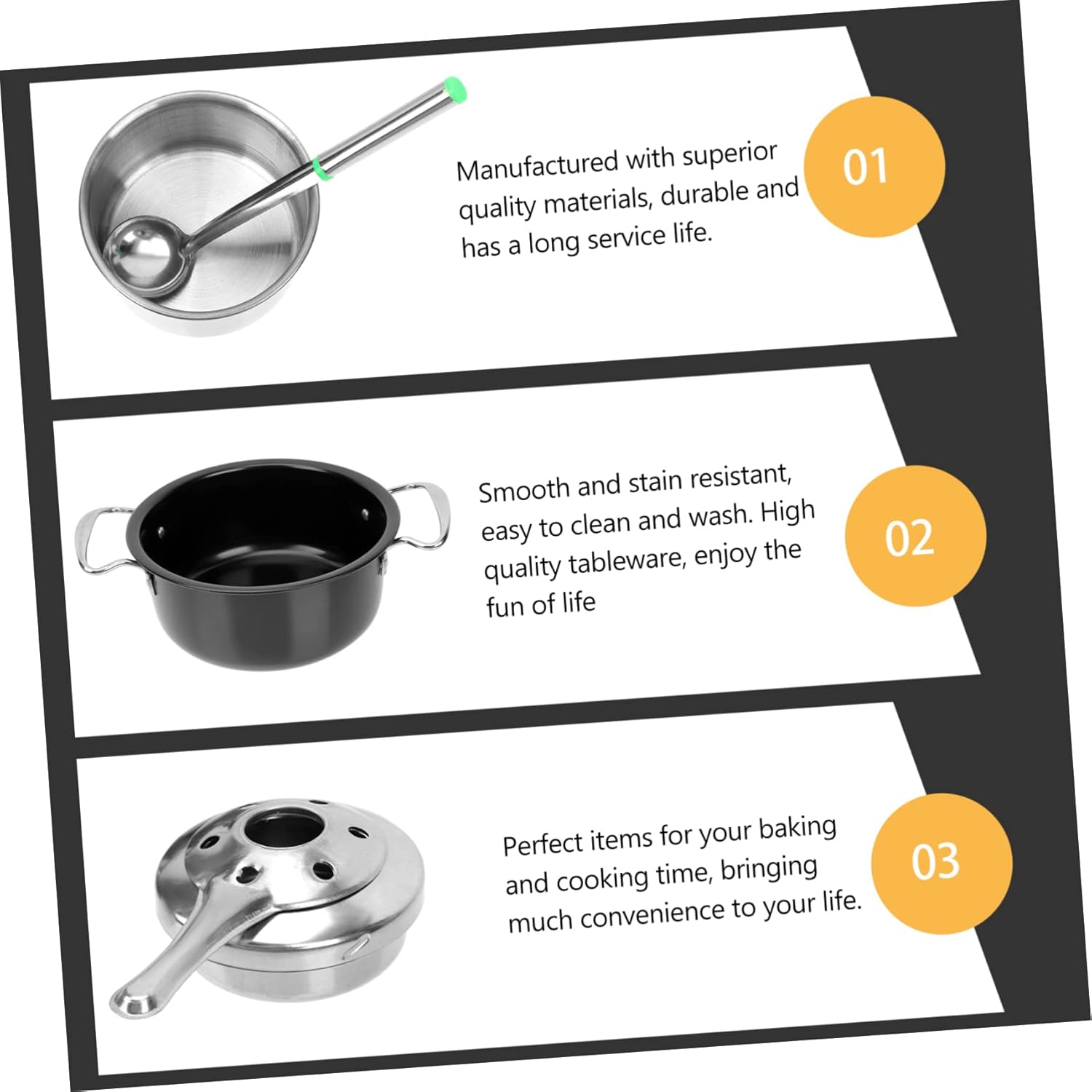 Manufactured with superior quality materials, durable and has a long service life.

01

Smooth and stain resistant, easy to clean and wash. High quality tableware, enjoy the fun of life

02

Perfect items for your baking and cooking time, bringing much convenience to your life.

03