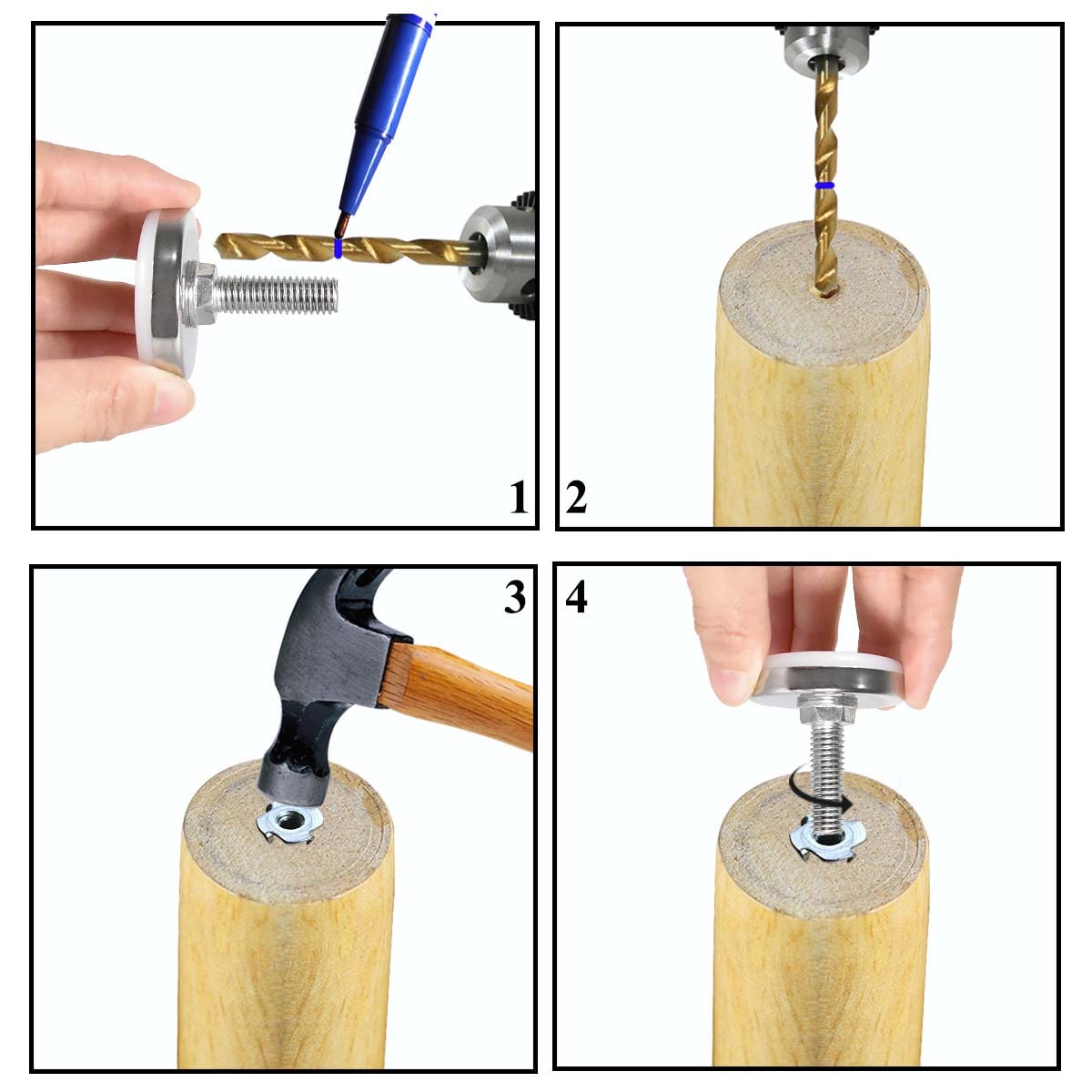 1
2
3
4