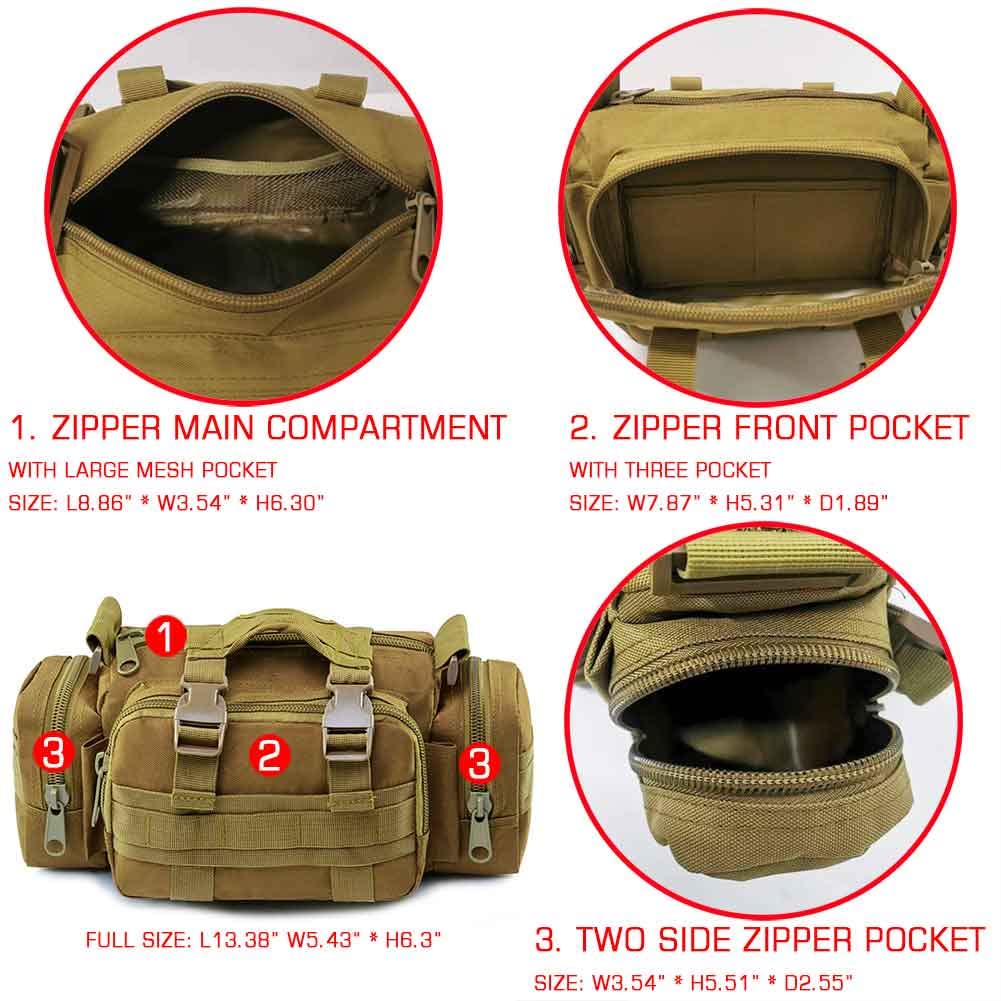 1. ZIPPER MAIN COMPARTMENT
WITH LARGE MESH POCKET
SIZE: L8.86" * W3.54" * H6.30"

2. ZIPPER FRONT POCKET
WITH THREE POCKET
SIZE: W7.87" * H5.31" * D1.89"

1
3
2
3

FULL SIZE: L13.38" W5.43" * H6.3"

3. TWO SIDE ZIPPER POCKET
SIZE: W3.54" * H5.51" * D2.55"