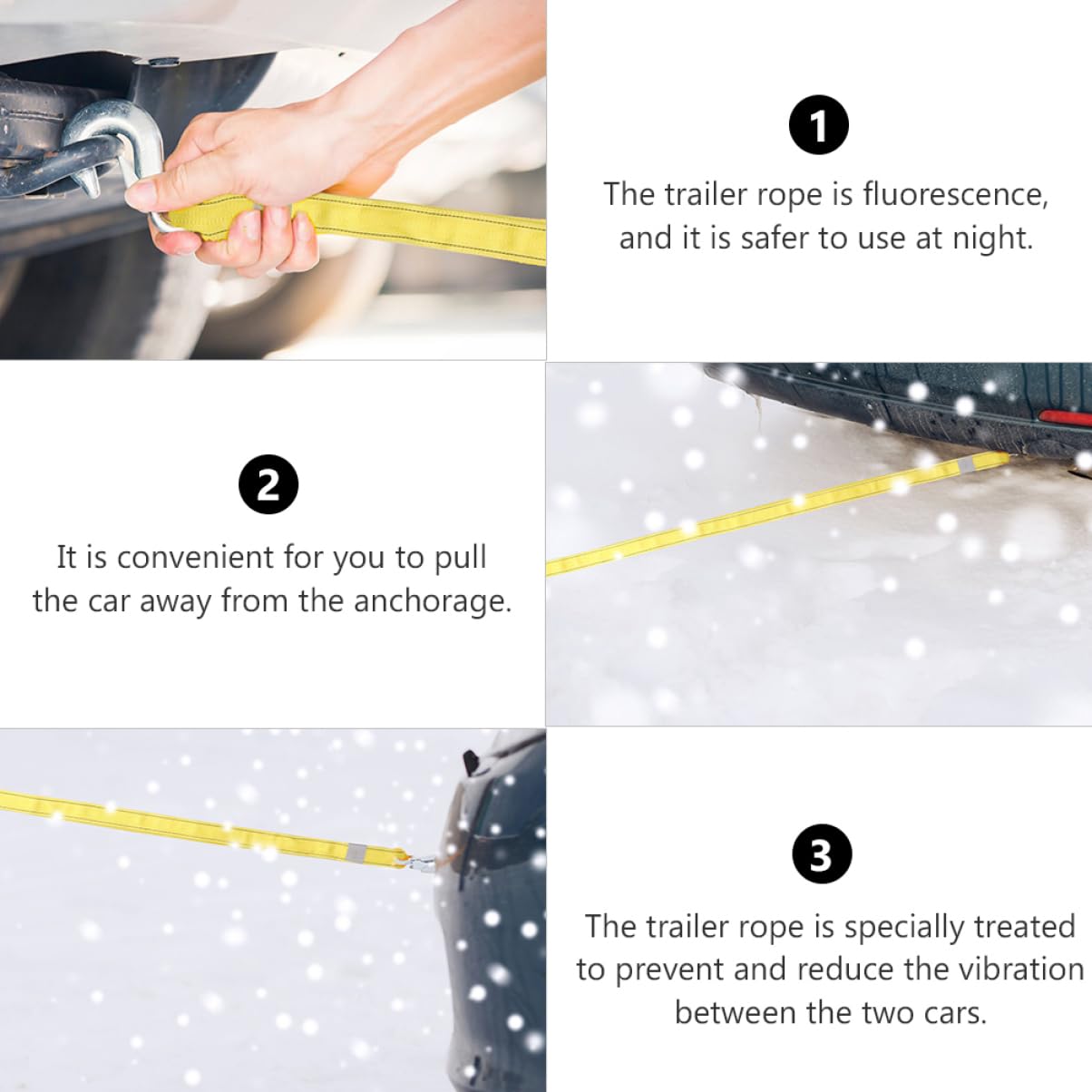 1

The trailer rope is fluorescence, and it is safer to use at night.

2

It is convenient for you to pull the car away from the anchorage.

3

The trailer rope is specially treated to prevent and reduce the vibration between the two cars.