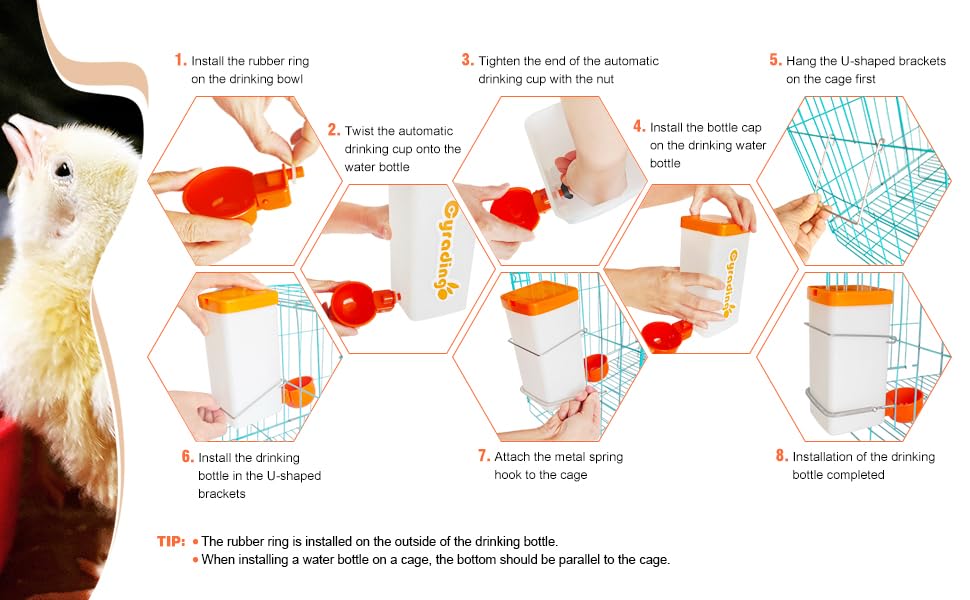 1. Install the rubber ring on the drinking bowl

2. Twist the automatic drinking cup onto the water bottle

3. Tighten the end of the automatic drinking cup with the nut

4. Install the bottle cap on the drinking water bottle

5. Hang the U-shaped brackets on the cage first

Gyradingo

Gyradingo

6. Install the drinking bottle in the U-shaped brackets

7. Attach the metal spring hook to the cage

8. Installation of the drinking bottle completed

TIP: • The rubber ring is installed on the outside of the drinking bottle.
• When installing a water bottle on a cage, the bottom should be parallel to the cage.