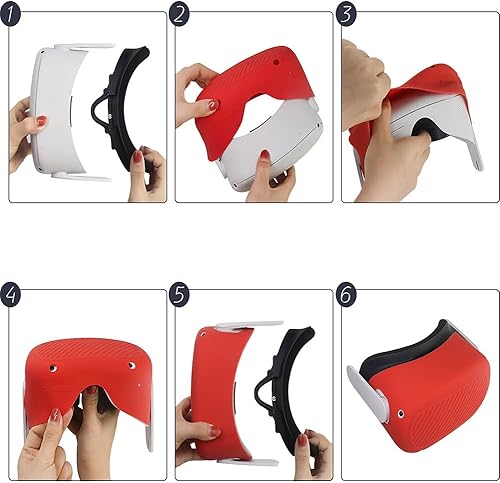 1
2
3
4
5
6