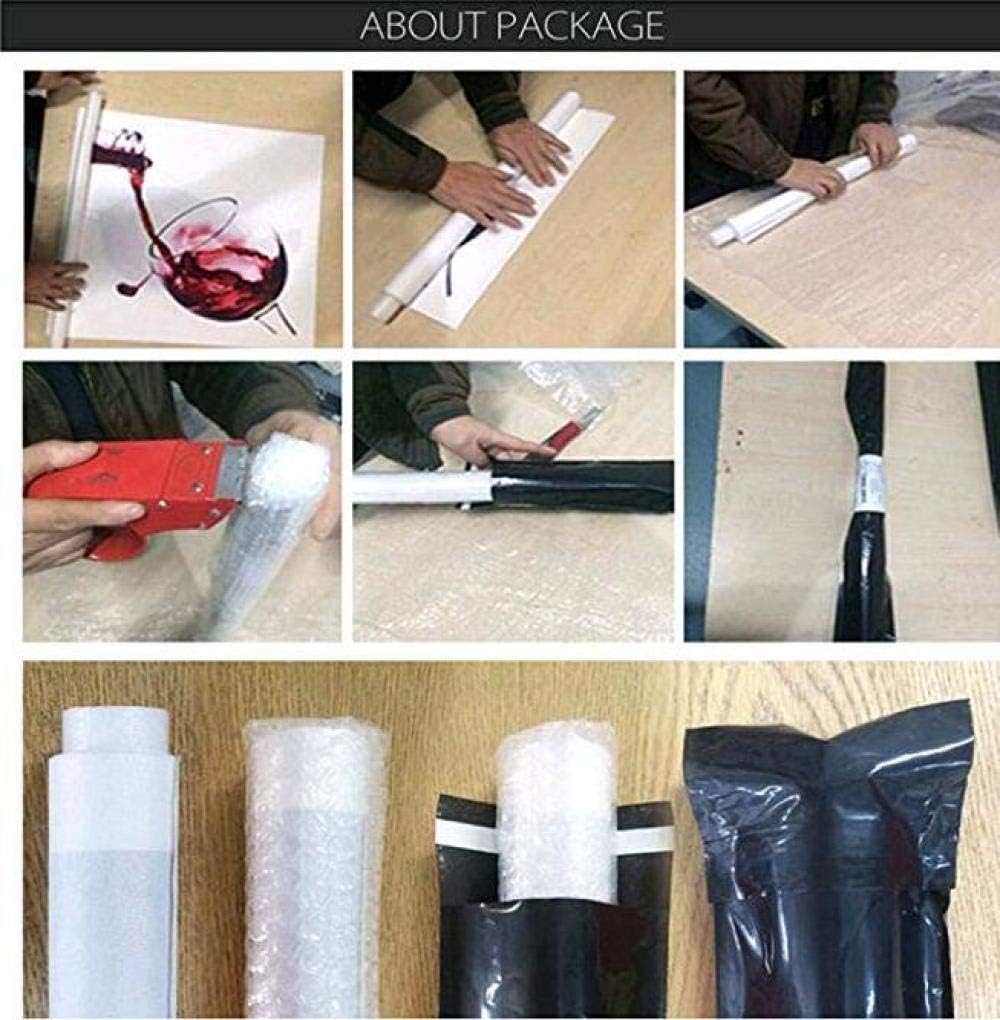 ABOUT PACKAGE