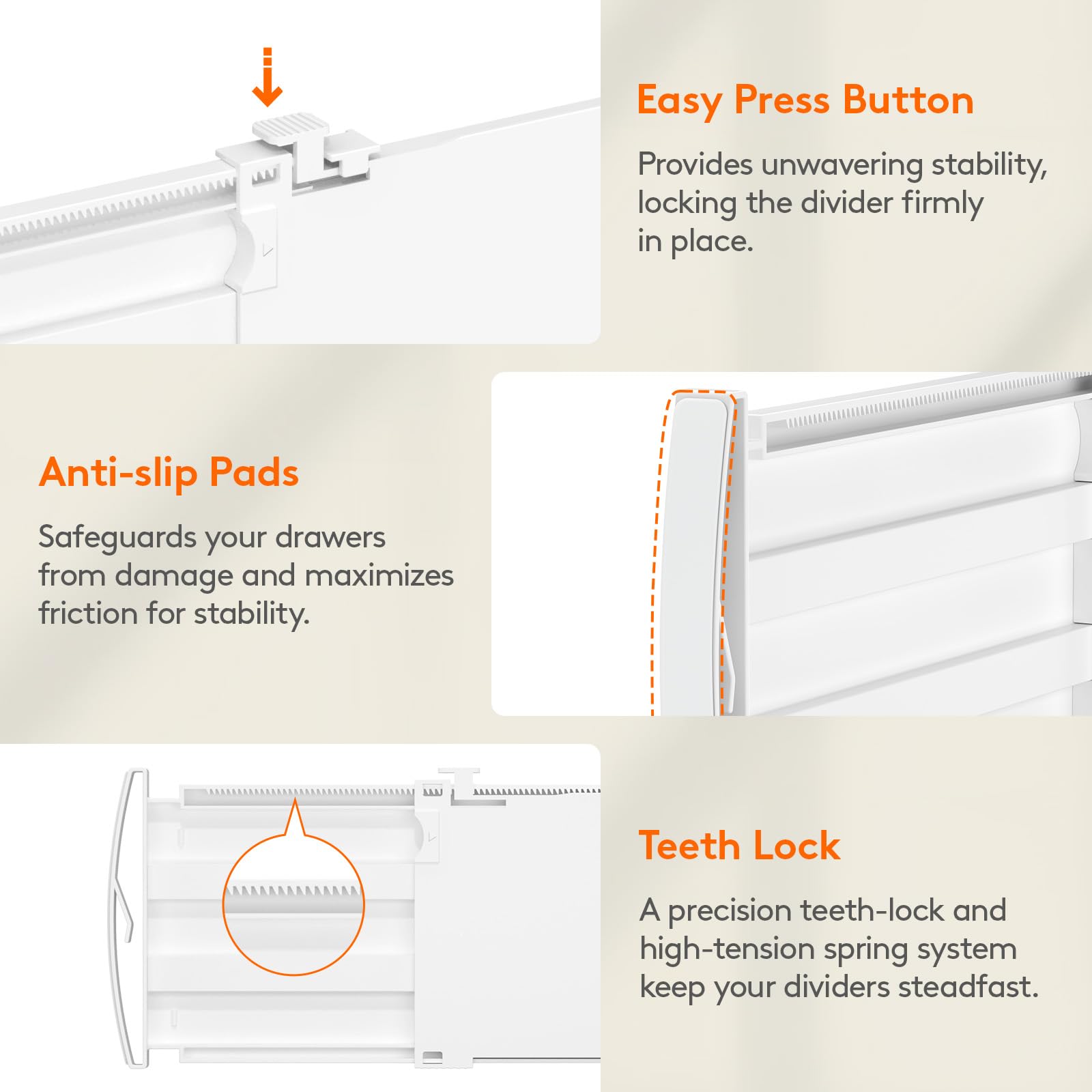 Easy Press Button

Provides unwavering stability, locking the divider firmly in place.

Anti-slip Pads

Safeguards your drawers from damage and maximizes friction for stability.

Teeth Lock

A precision teeth-lock and high-tension spring system keep your dividers steadfast.