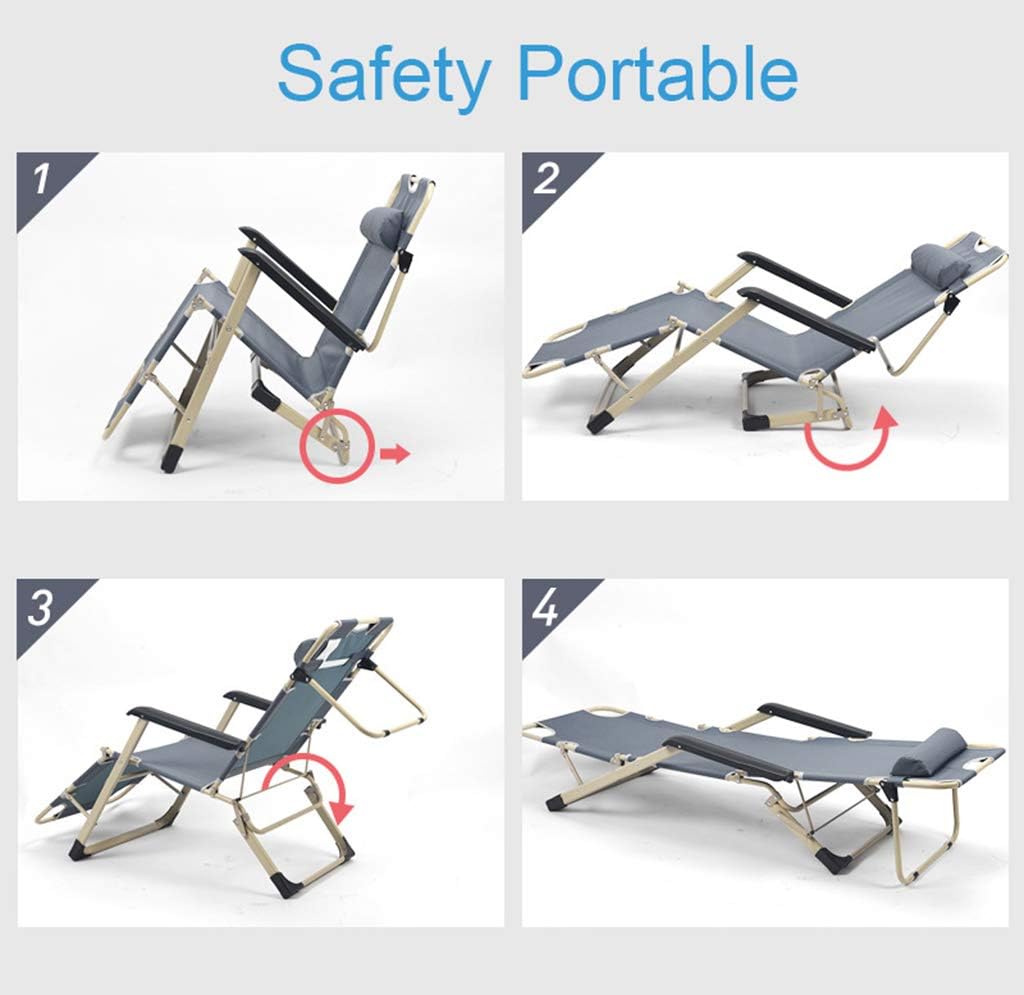 Safety Portable

1

2

3

4