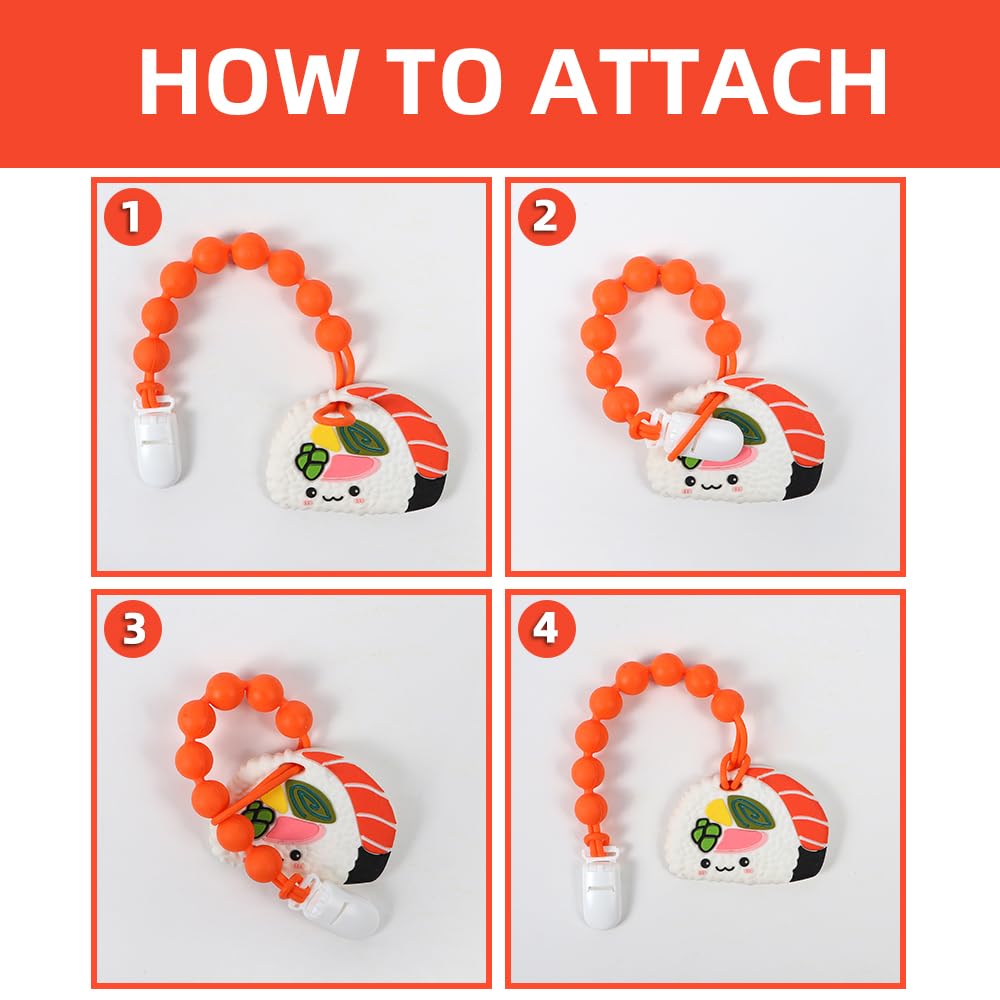 HOW TO ATTACH

1

2

3

4