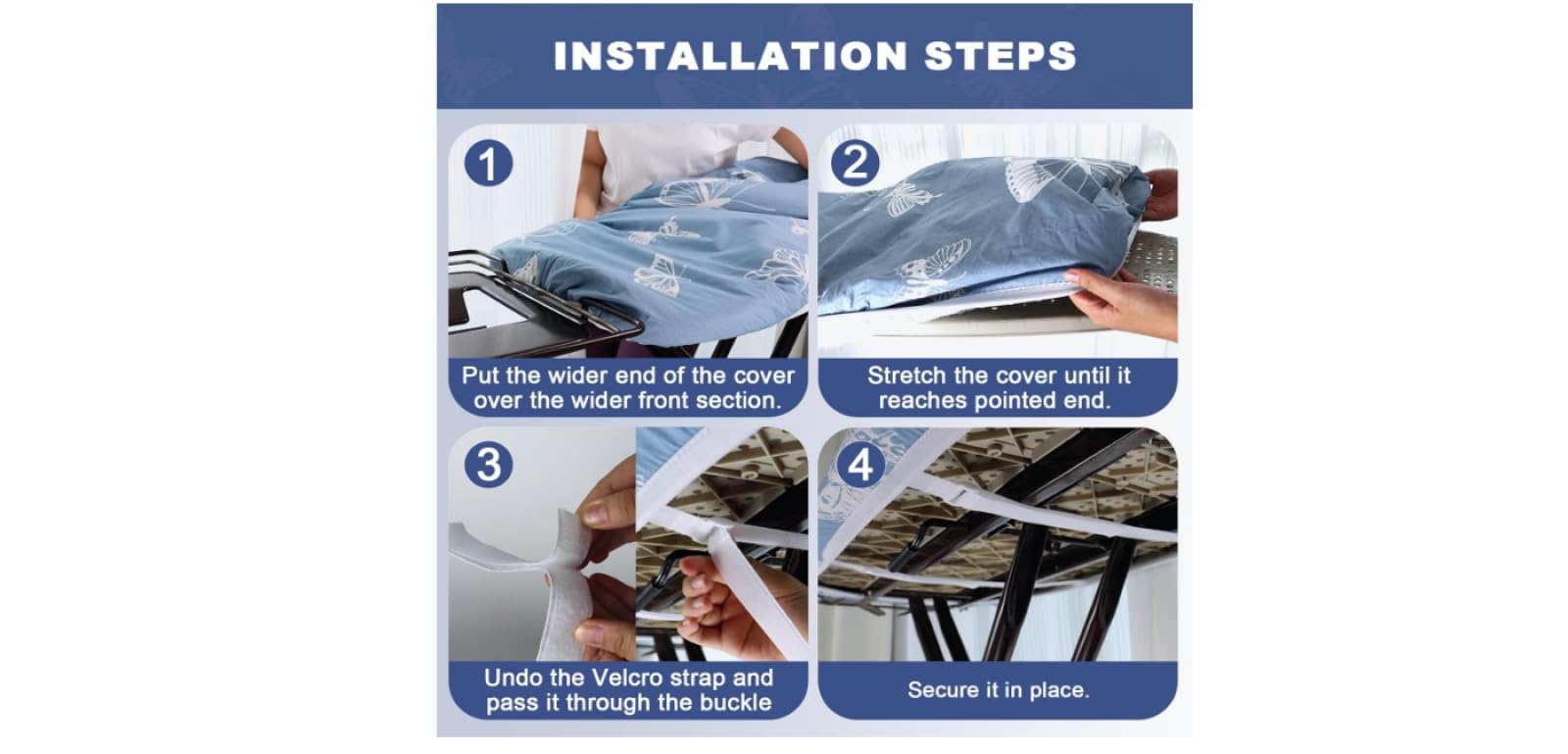 INSTALLATION STEPS

1

Put the wider end of the cover over the wider front section.

2

Stretch the cover until it reaches pointed end.

3

Undo the Velcro strap and pass it through the buckle

4

Secure it in place.