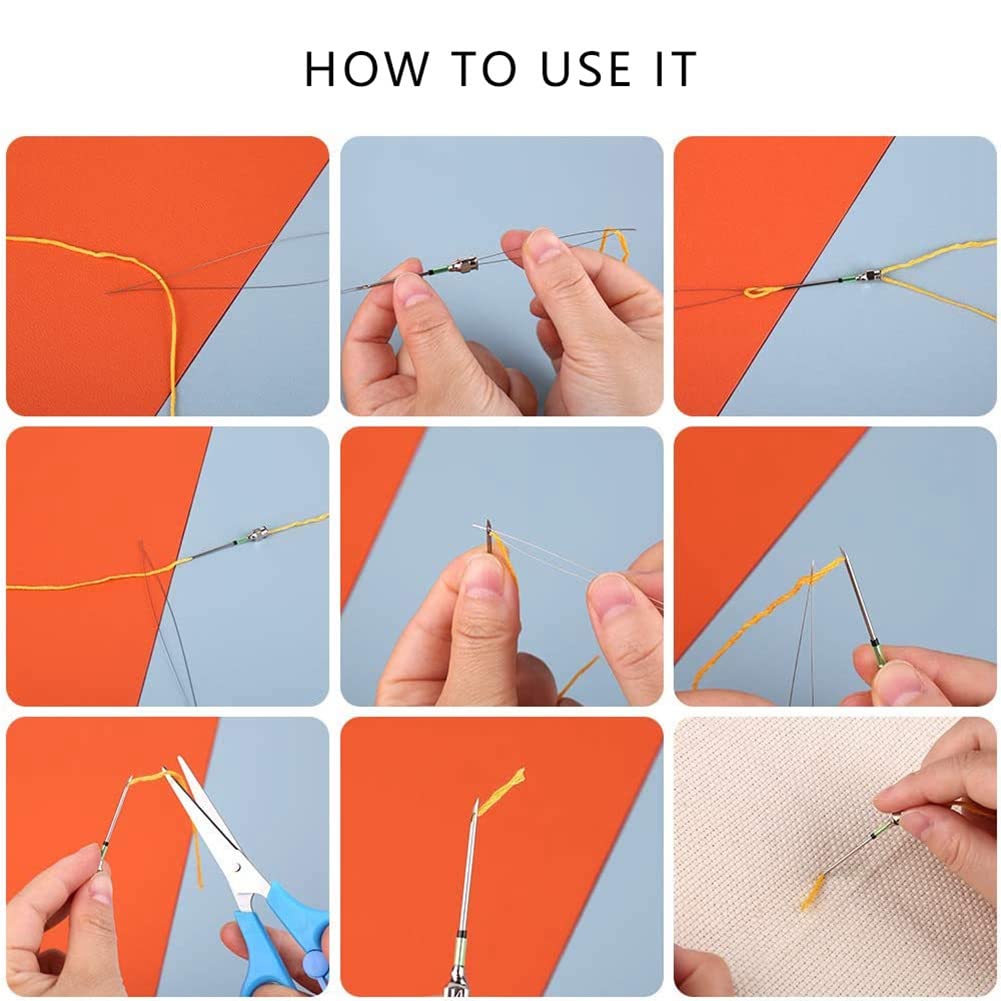 HOW TO USE IT