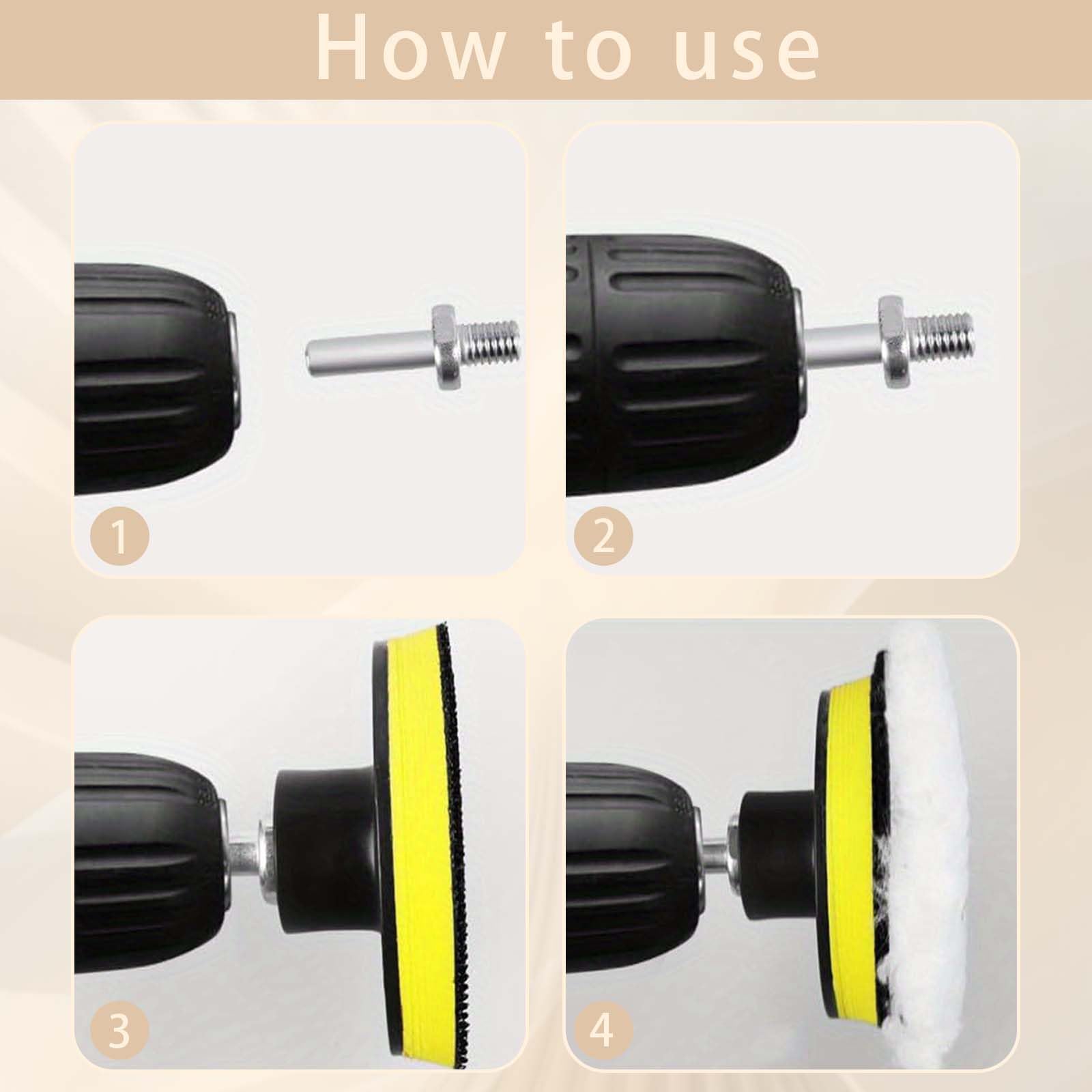 How to use

1

2

3

4