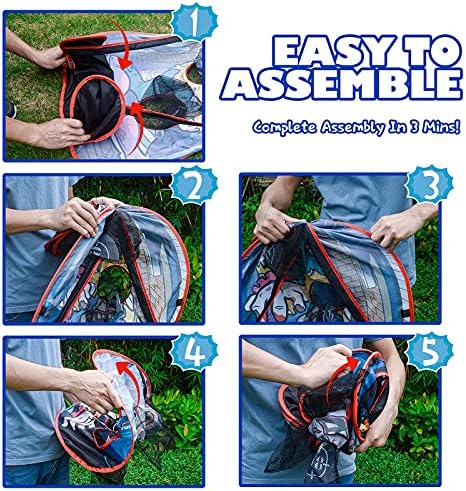 1

EASY TO ASSEMBLE

Complete Assembly In 3 Mins!

2

3

4

5