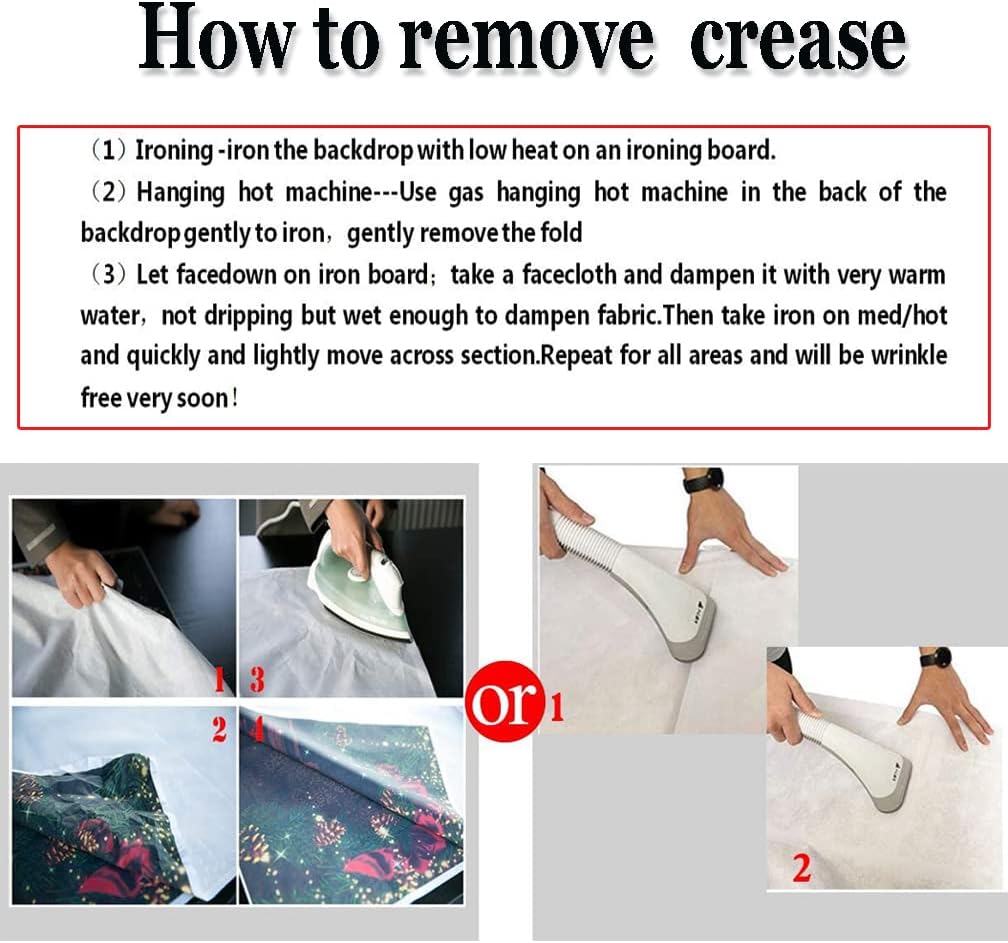 How to remove crease

（1）Ironing -iron the backdrop with low heat on an ironing board.

（2）Hanging hot machine---Use gas hanging hot machine in the back of the backdrop gently to iron，gently remove the fold

（3）Let facedown on iron board；take a facecloth and dampen it with very warm water，not dripping but wet enough to dampen fabric.Then take iron on med/hot and quickly and lightly move across section.Repeat for all areas and will be wrinkle free very soon！

1 3

2 4

or 1

2