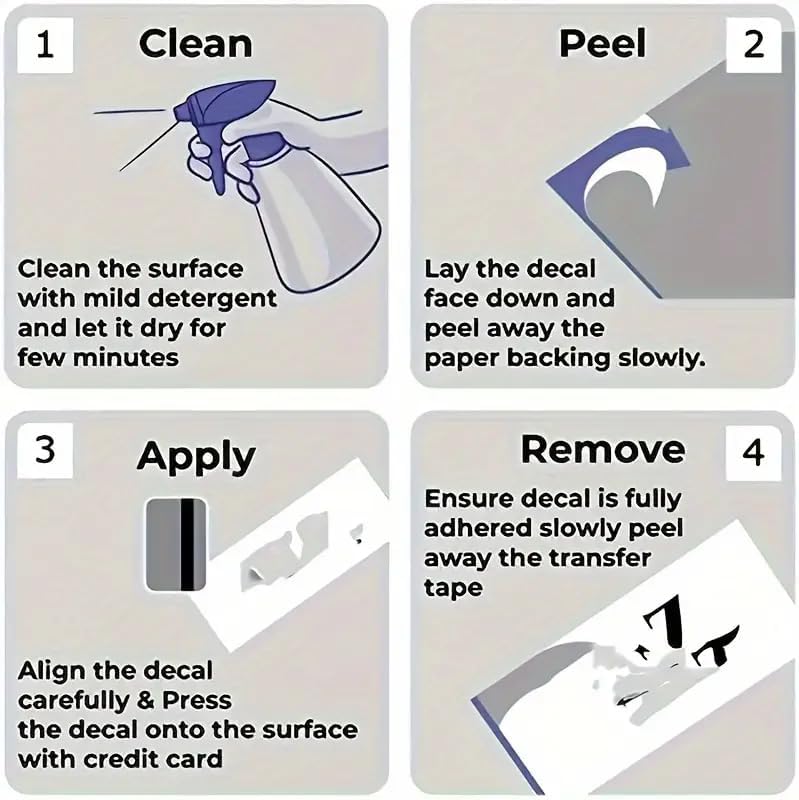 1 Clean

Clean the surface with mild detergent and let it dry for few minutes

Peel 2

Lay the decal face down and peel away the paper backing slowly.

3 Apply

Align the decal carefully & Press the decal onto the surface with credit card

Remove 4

Ensure decal is fully adhered slowly peel away the transfer tape