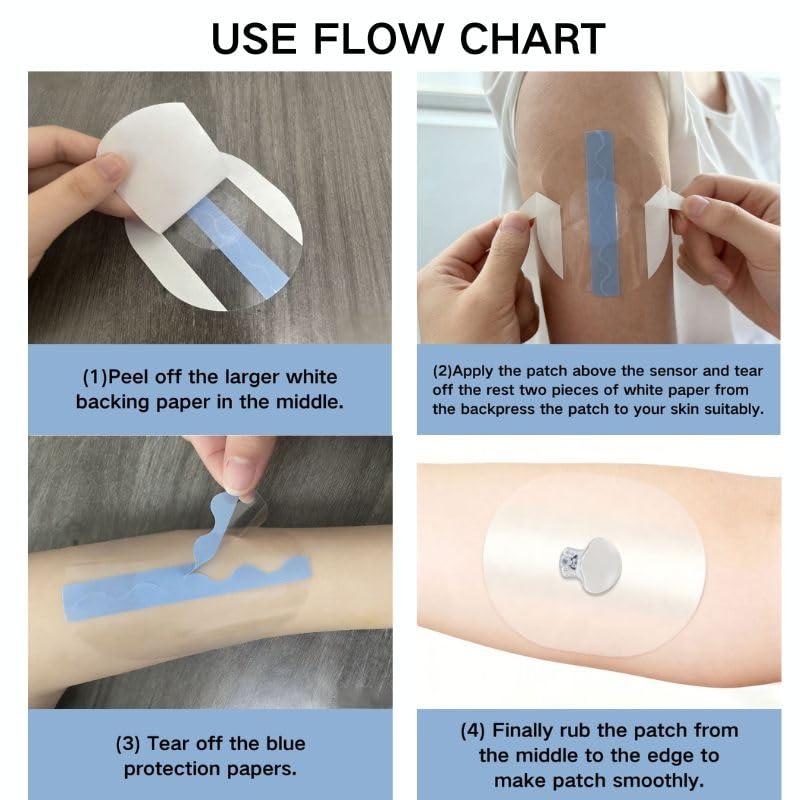 USE FLOW CHART

(1)Peel off the larger white backing paper in the middle.

(2)Apply the patch above the sensor and tear off the rest two pieces of white paper from the backpress the patch to your skin suitably.

(3) Tear off the blue protection papers.

(4) Finally rub the patch from the middle to the edge to make patch smoothly.