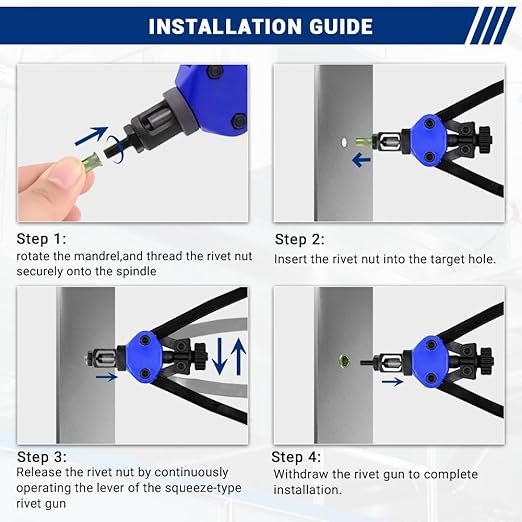 INSTALLATION GUIDE

Step 1:
rotate the mandrel,and thread the rivet nut securely onto the spindle

Step 2:
Insert the rivet nut into the target hole.

Step 3:
Release the rivet nut by continuously operating the lever of the squeeze-type rivet gun

Step 4:
Withdraw the rivet gun to complete installation.